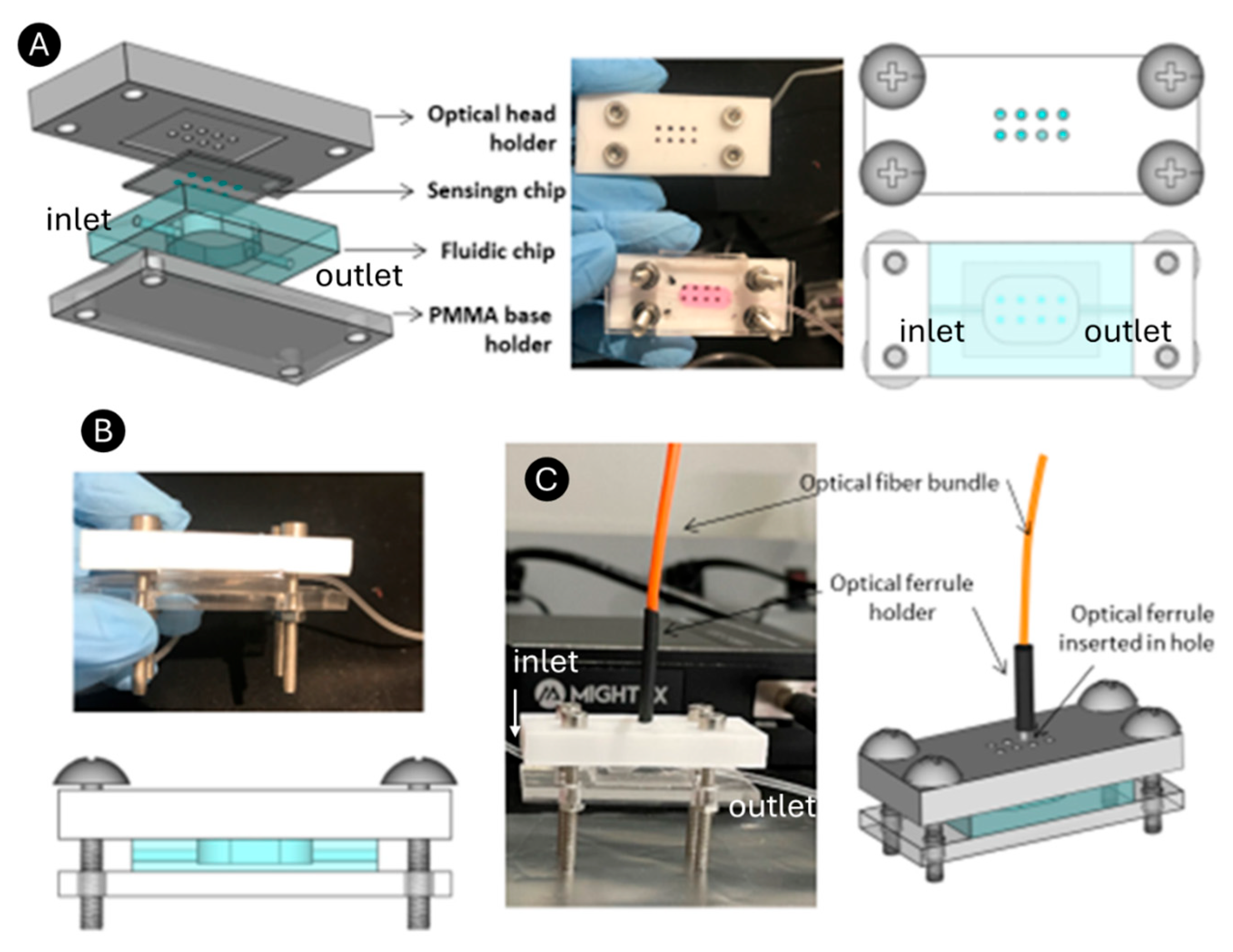 A

Optical head holder

Sensingn chip

inlet

Fluidic chip

outlet

PMMA base holder

inlet

outlet

B

C

Optical fiber bundle

Optical ferrule holder

Optical ferrule inserted in hole

inlet

MIGHTEX

outlet