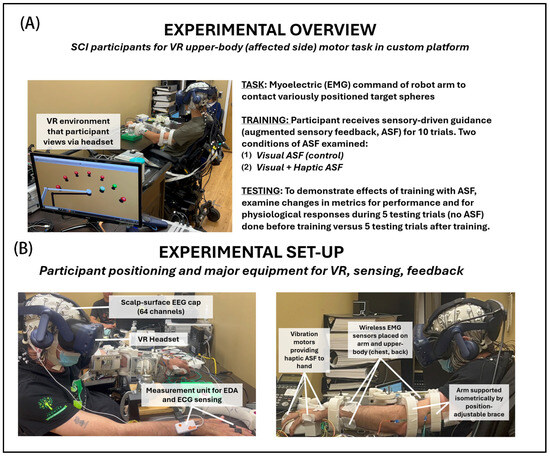 (A)

EXPERIMENTAL OVERVIEW

SCI participants for VR upper-body (affected side) motor task in custom platform

VR environment that participant views via headset

TASK: Myoelectric (EMG) command of robot arm to contact variously positioned target spheres

TRAINING: Participant receives sensory-driven guidance (augmented sensory feedback, ASF) for 10 trials. Two conditions of ASF examined:
(1) Visual ASF (control)
(2) Visual + Haptic ASF

TESTING: To demonstrate effects of training with ASF, examine changes in metrics for performance and for physiological responses during 5 testing trials (no ASF) done before training versus 5 testing trials after training.

(B)

EXPERIMENTAL SET-UP

Participant positioning and major equipment for VR, sensing, feedback

Scalp-surface EEG cap (64 channels)

VR Headset

Measurement unit for EDA and ECG sensing

Vibration motors providing haptic ASF to hand

Wireless EMG sensors placed on arm and upper-body (chest, back)

Arm supported isometrically by position-adjustable brace