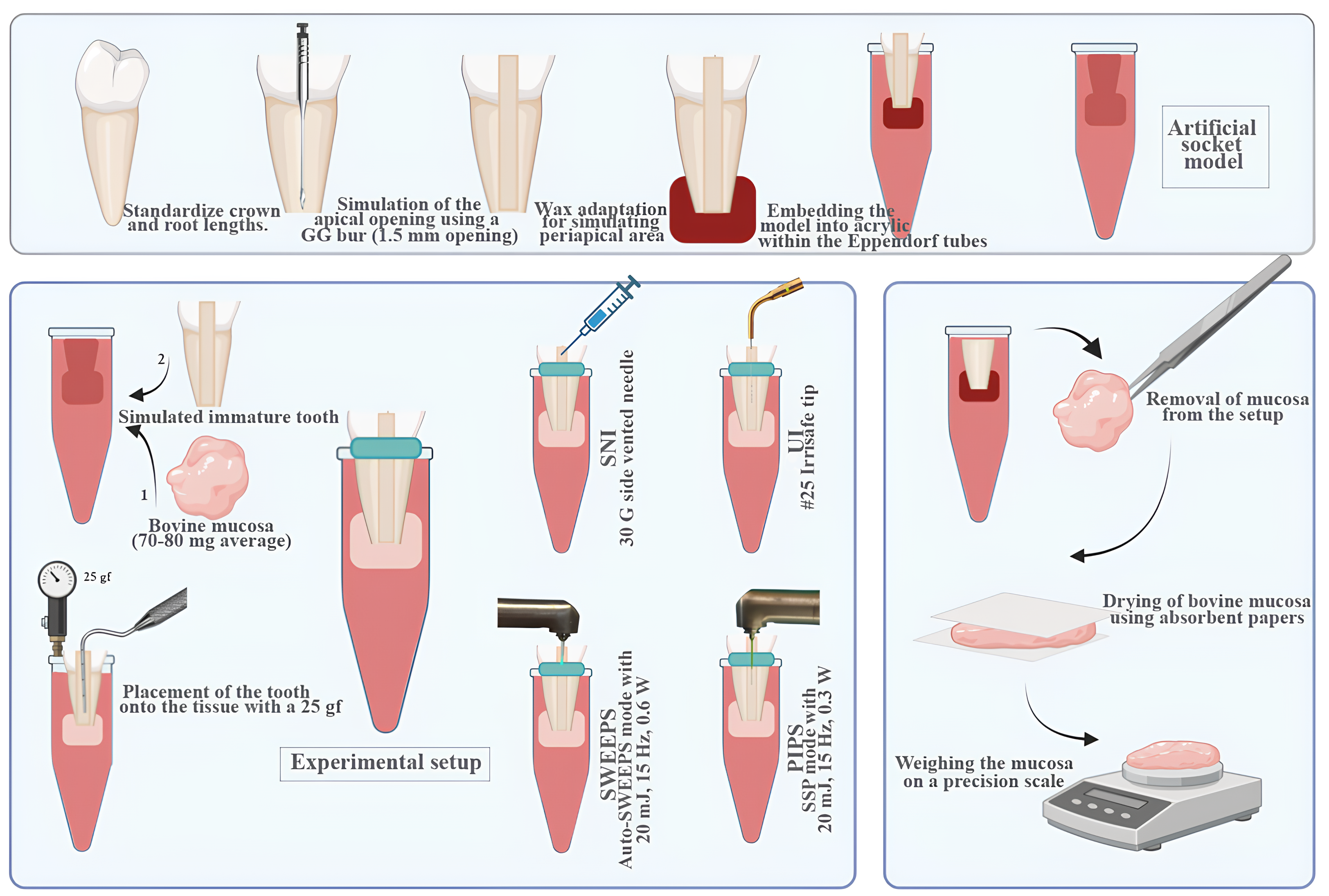 Standardize crown and root lengths.

Simulation of the apical opening using a GG bur (1.5 mm opening)

Wax adaptation for simulating periapical area

Embedding the model into acrylic within the Eppendorf tubes

Artificial socket model

2

Simulated immature tooth

1

Bovine mucosa (70-80 mg average)

25 gf

Placement of the tooth onto the tissue with a 25 gf

Experimental setup

SNI
30 G side vented needle

UI
#25 Irrisafe tip

SWEEPS
Auto-SWEEPS mode with 20 mJ, 15 Hz, 0.6 W

PIPS
SSP mode with 20 mJ, 15 Hz, 0.3 W

Removal of mucosa from the setup

Drying of bovine mucosa using absorbent papers

Weighing the mucosa on a precision scale