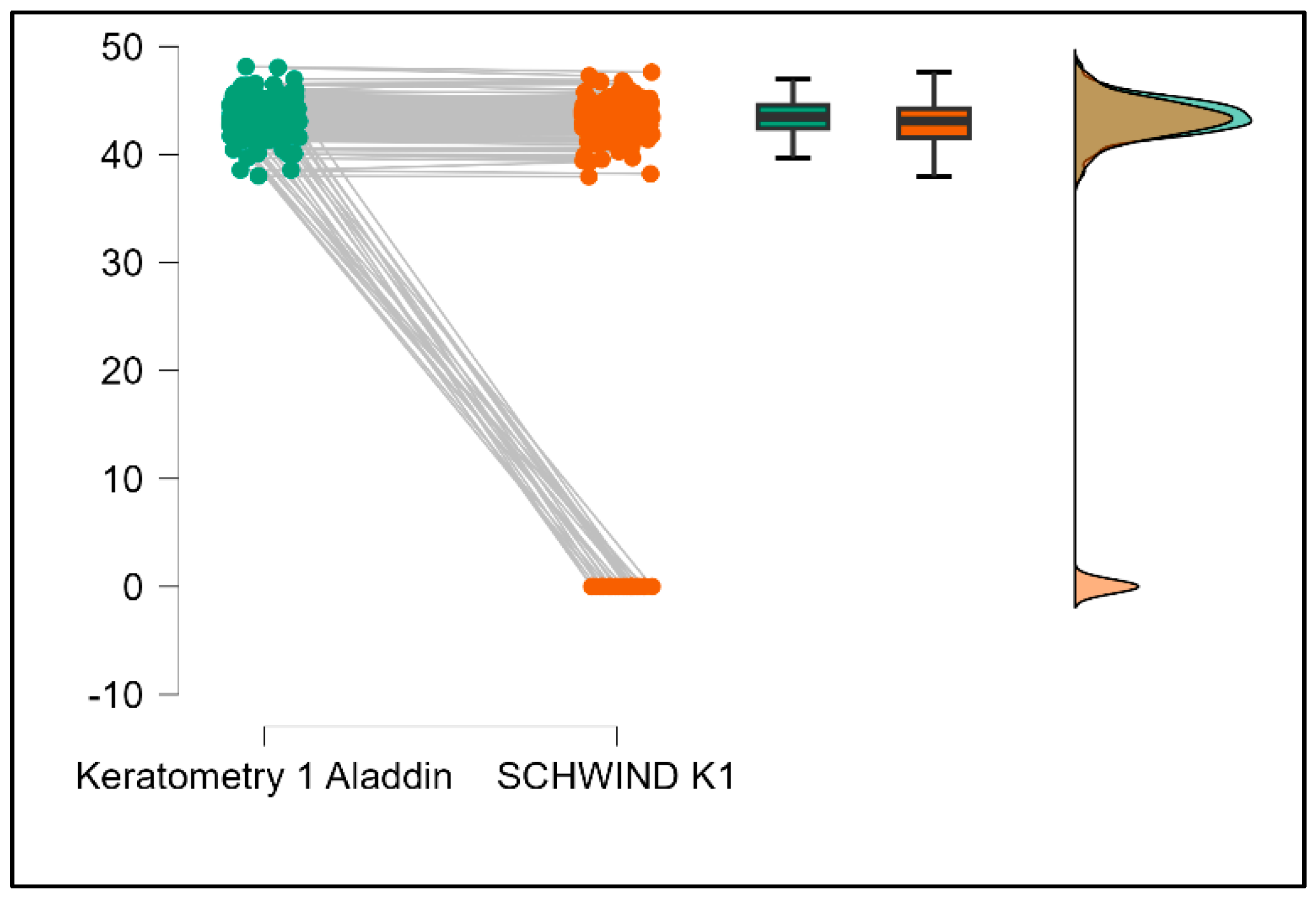 50
40
30
20
10
0
-10
Keratometry 1 Aladdin
SCHWIND K1