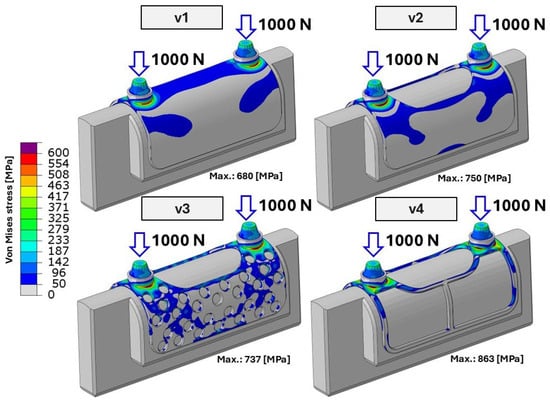 v1

1000 N

1000 N

Max.: 680 [MPa]

v2

1000 N

1000 N

Max.: 750 [MPa]

Von Mises stress [MPa]
600
554
508
463
417
371
325
279
233
187
142
96
50
0

v3

1000 N

1000 N

Max.: 737 [MPa]

v4

1000 N

1000 N

Max.: 863 [MPa]