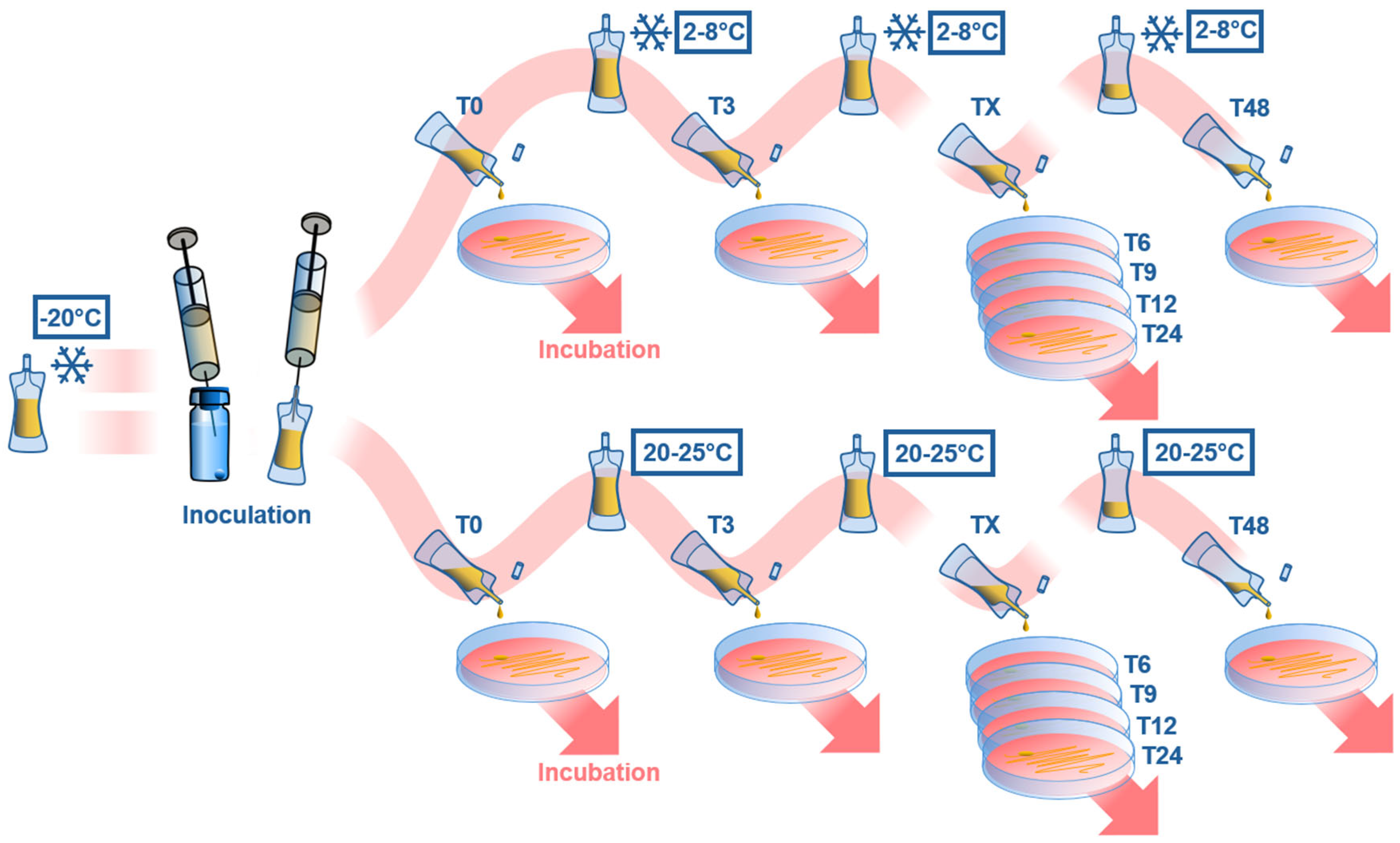 -20°C

Inoculation

2-8°C

2-8°C

2-8°C

T0

T3

TX

T48

T6

T9

T12

T24

Incubation

20-25°C

20-25°C

20-25°C

T0

T3

TX

T48

T6

T9

T12

T24

Incubation