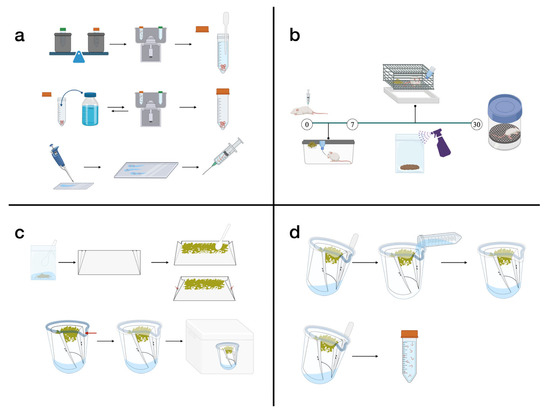 a

b

0

7

30

c

d