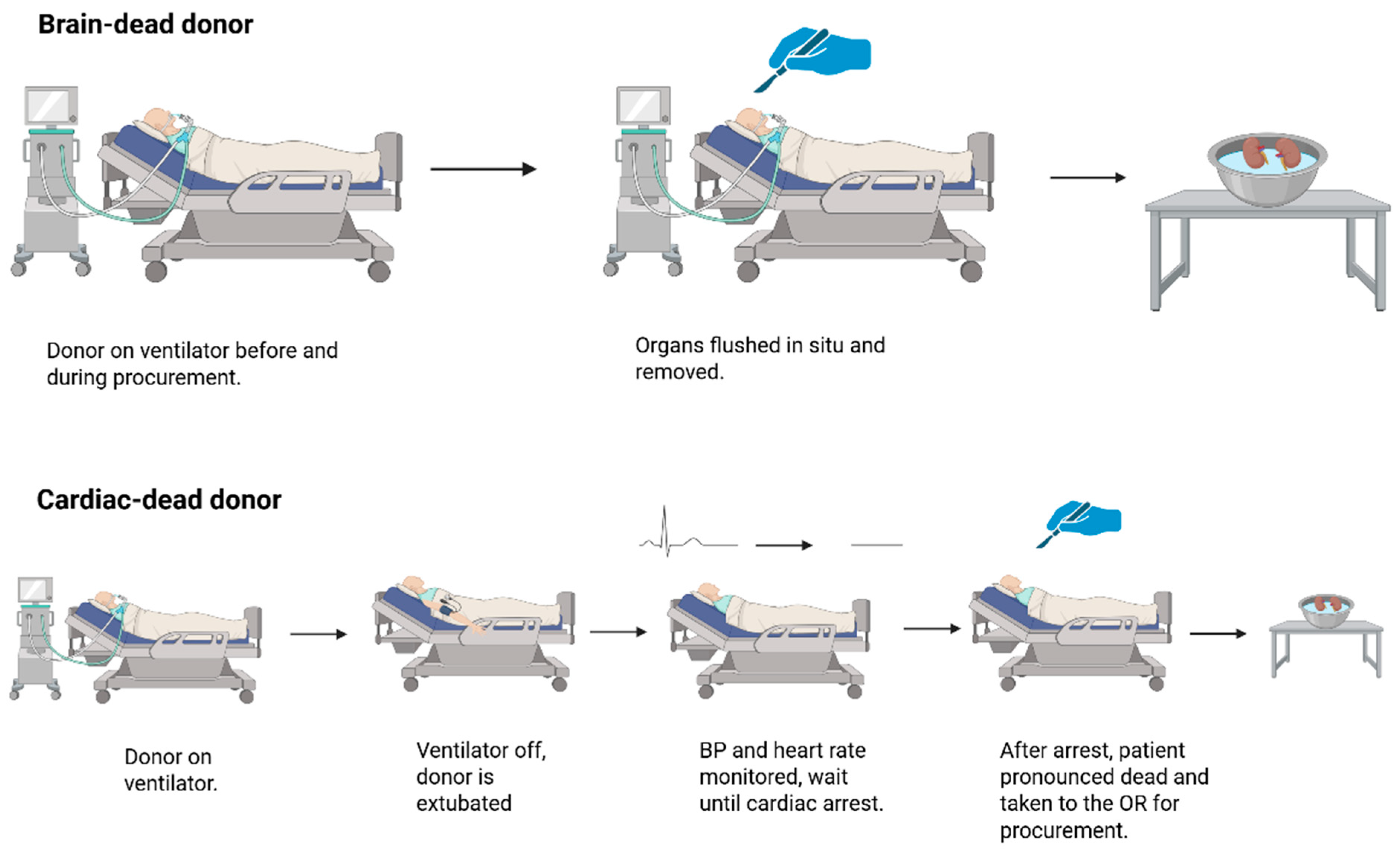 Brain-dead donor

Donor on ventilator before and during procurement.

Organs flushed in situ and removed.

Cardiac-dead donor

Donor on ventilator.

Ventilator off, donor is extubated

BP and heart rate monitored, wait until cardiac arrest.

After arrest, patient pronounced dead and taken to the OR for procurement.