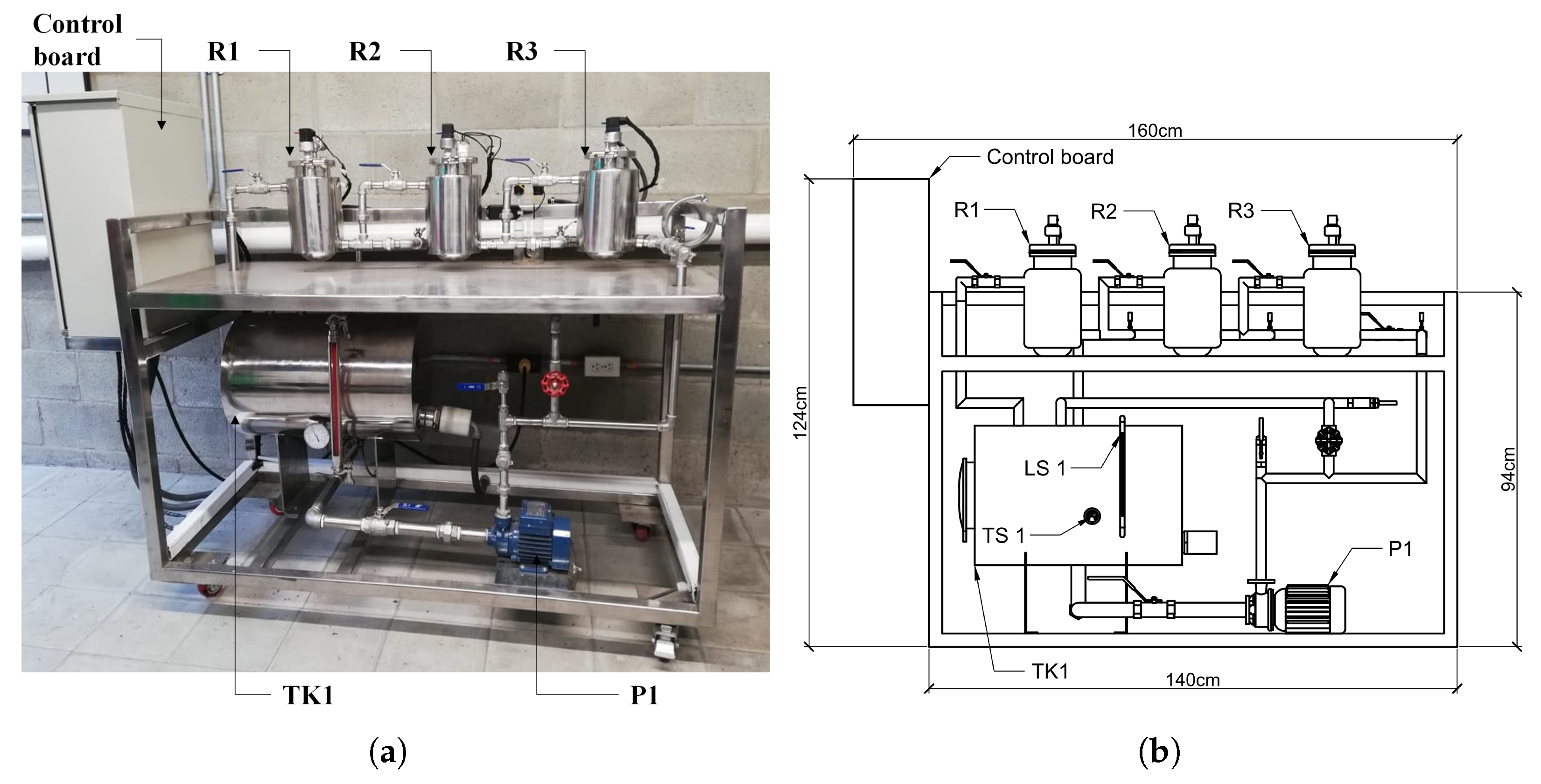 Control board

R1

R2

R3

TK1

P1

(a)

160cm

Control board

R1

R2

R3

124cm

94cm

LS 1

TS 1

P1

TK1

140cm

(b)