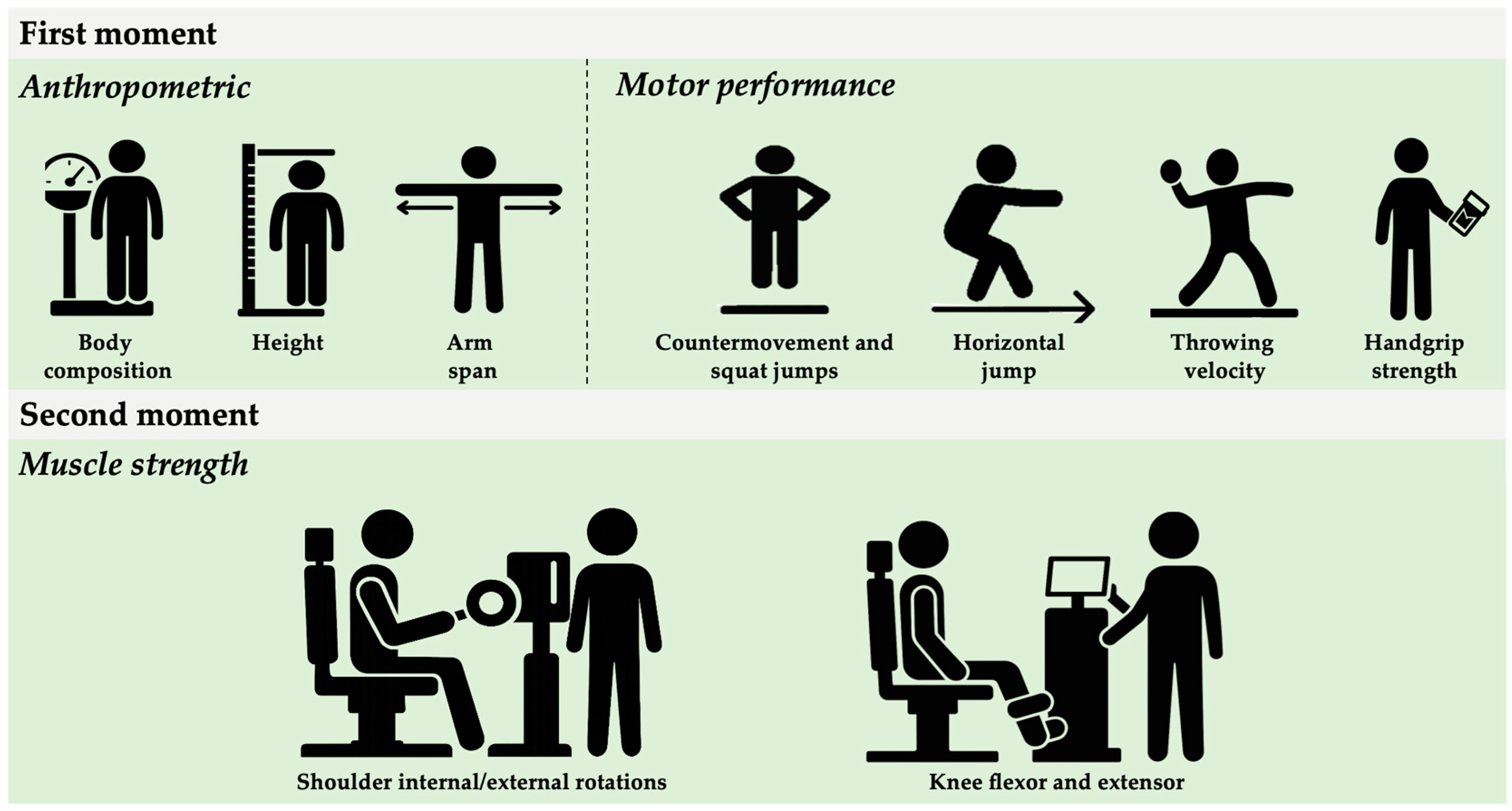 First moment

Anthropometric

Body composition

Height

Arm span

Motor performance

Countermovement and squat jumps

Horizontal jump

Throwing velocity

Handgrip strength

Second moment

Muscle strength

Shoulder internal/external rotations

Knee flexor and extensor