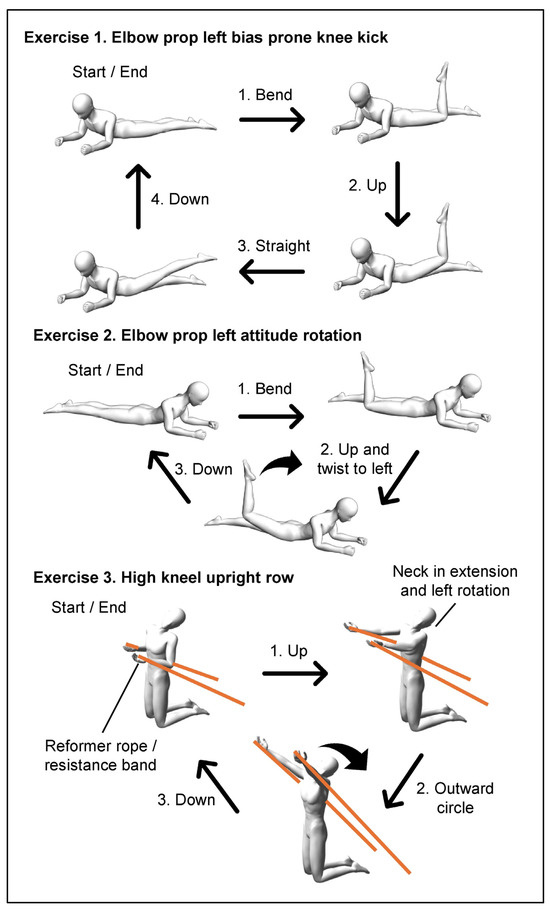 Exercise 1. Elbow prop left bias prone knee kick

Start / End

1. Bend

2. Up

3. Straight

4. Down

Exercise 2. Elbow prop left attitude rotation

Start / End

1. Bend

2. Up and twist to left

3. Down

Exercise 3. High kneel upright row

Start / End

Neck in extension and left rotation

1. Up

Reformer rope / resistance band

2. Outward circle

3. Down