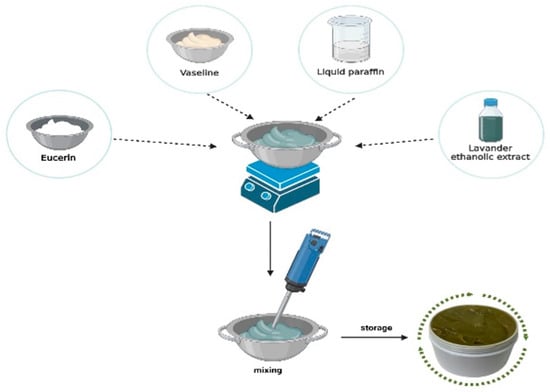 Vaseline

Liquid paraffin

Eucerin

Lavander ethanolic extract

storage

mixing