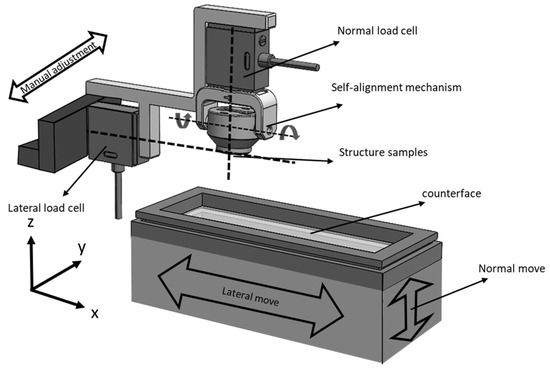 Manual adjustment

Normal load cell

Self-alignment mechanism

Structure samples

Lateral load cell

counterface

z

y

x

Lateral move

Normal move