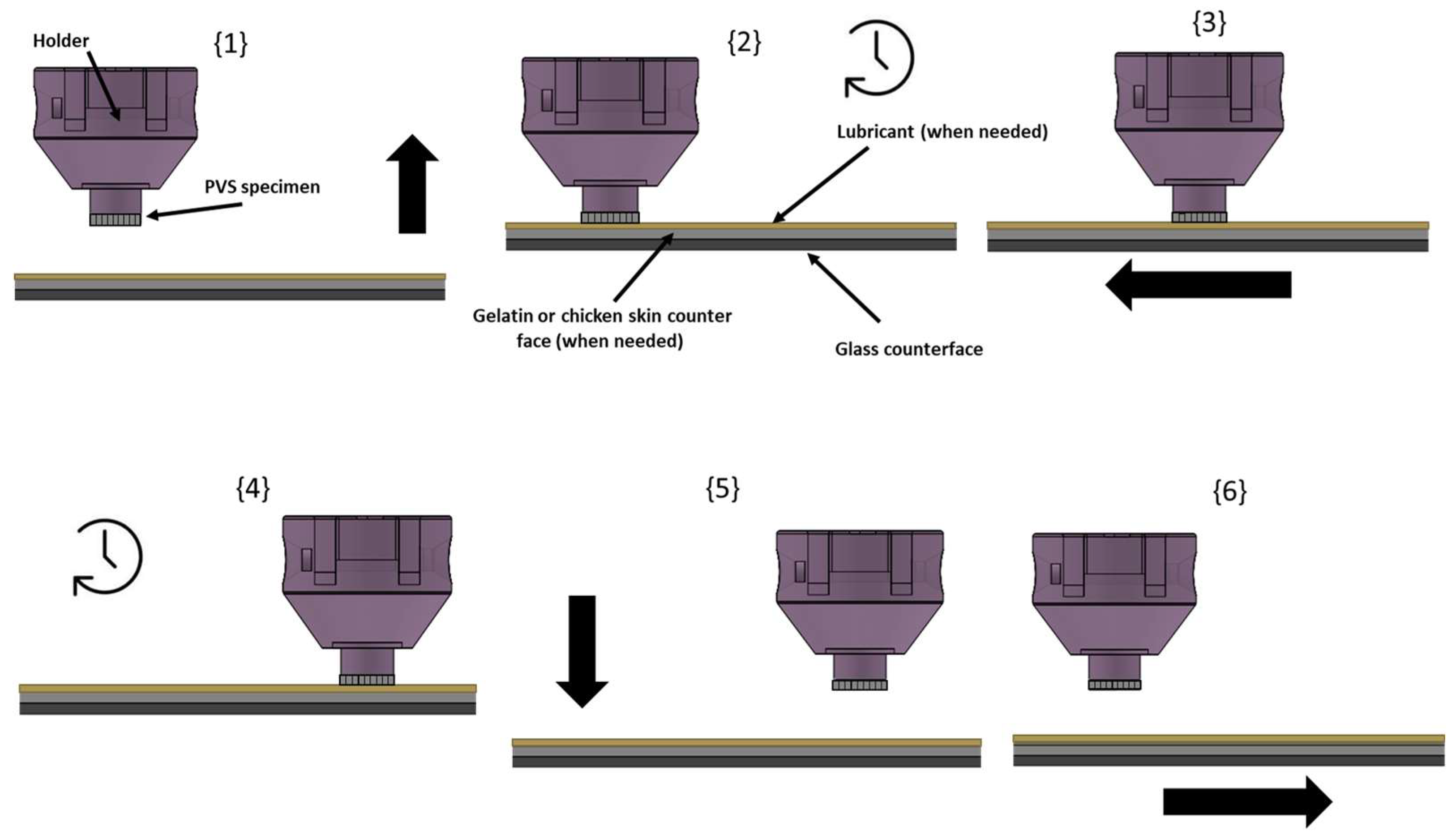 Holder

{1}

PVS specimen

{2}

Lubricant (when needed)

Gelatin or chicken skin counter face (when needed)

Glass counterface

{3}

{4}

{5}

{6}