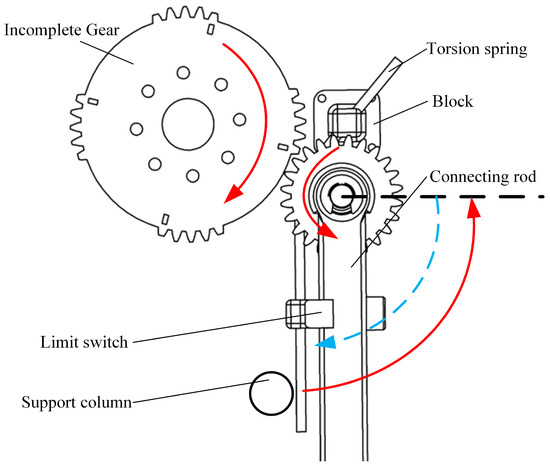 Incomplete Gear

Torsion spring

Block

Connecting rod

Limit switch

Support column