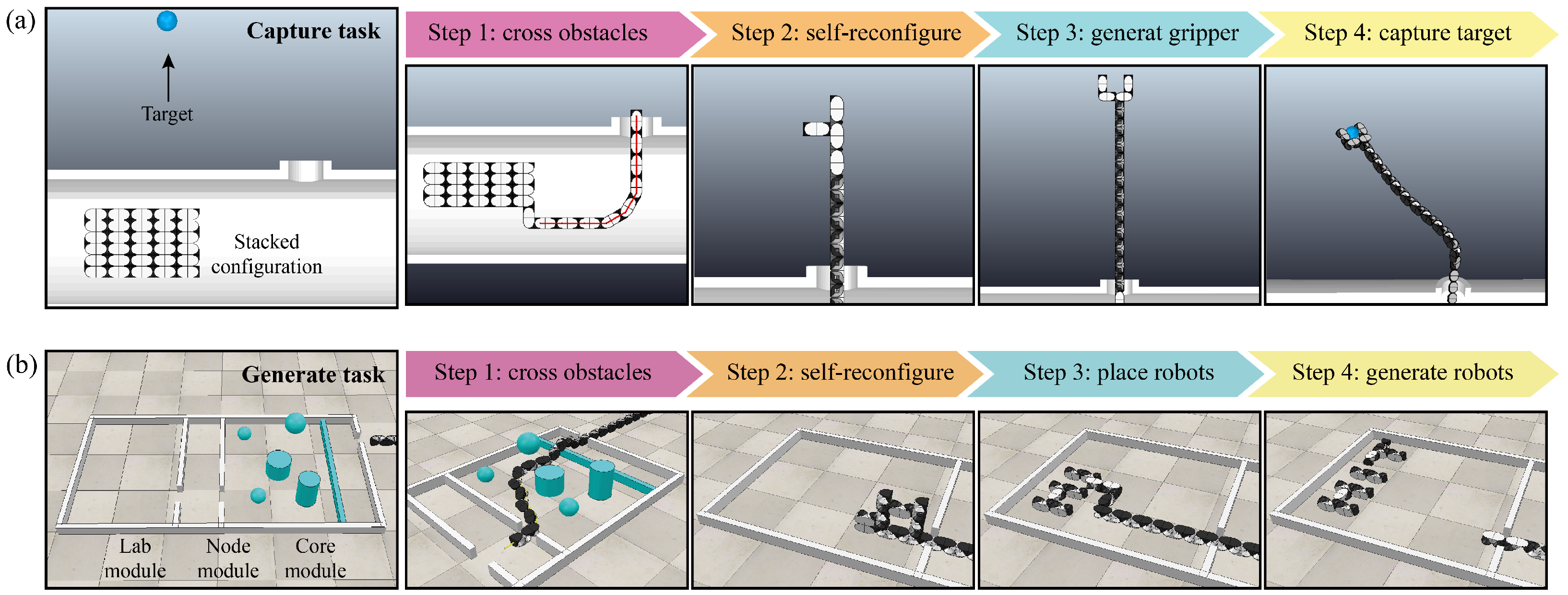 (a)

Capture task

Target

Stacked configuration

Step 1: cross obstacles

Step 2: self-reconfigure

Step 3: generat gripper

Step 4: capture target

(b)

Generate task

Lab module

Node module

Core module

Step 1: cross obstacles

Step 2: self-reconfigure

Step 3: place robots

Step 4: generate robots