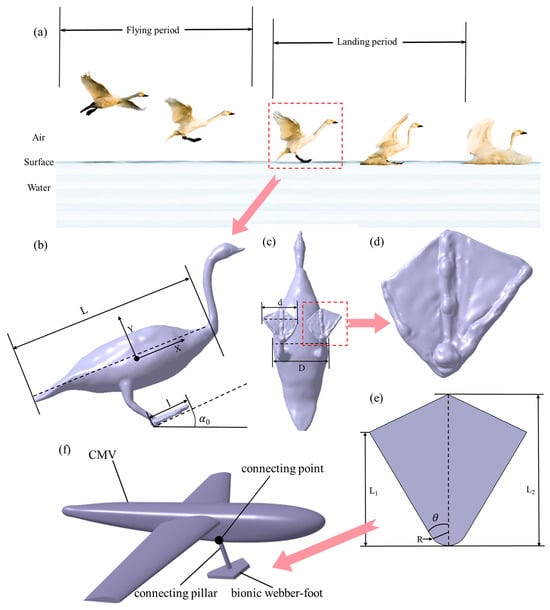 (a)

Flying period

Landing period

Air

Surface

Water

(b)

L

Y

X

l

$\alpha_0$

(c)

d

D

(d)

(e)

$L_1$

$L_2$

$\theta$

R

(f)

CMV

connecting point

connecting pillar

bionic webber-foot