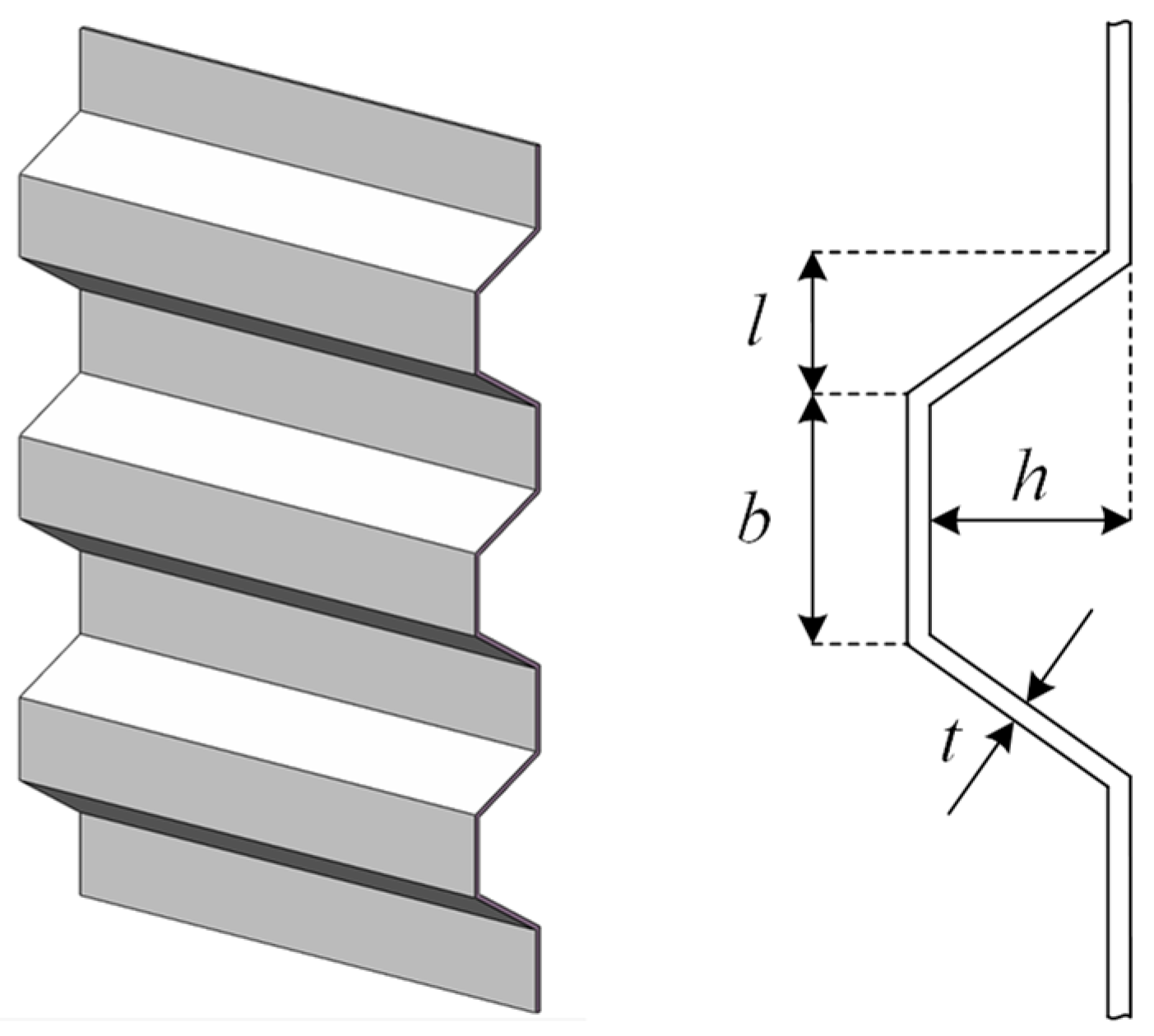 $l$
$b$
$h$
$t$