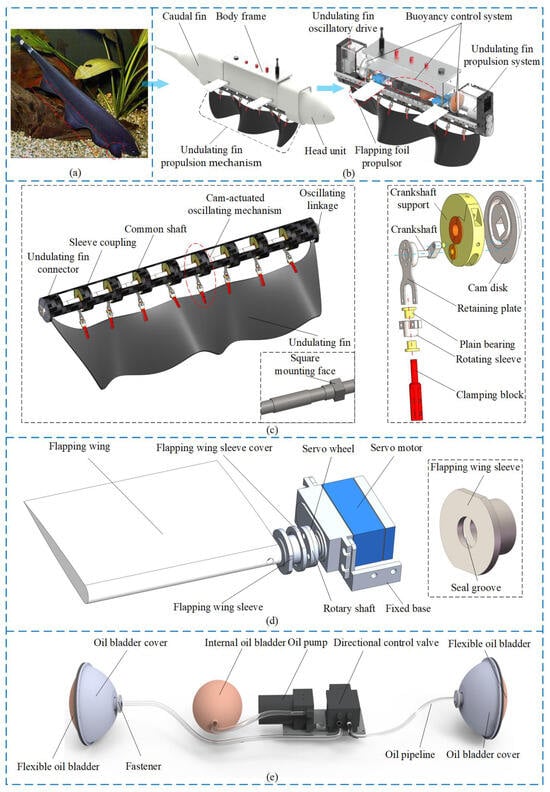 Caudal fin
Body frame
Undulating fin oscillatory drive
Buoyancy control system
Undulating fin propulsion system
Undulating fin propulsion mechanism
Head unit
Flapping foil propulsor
(a)
(b)

Cam-actuated oscillating mechanism
Oscillating linkage
Common shaft
Sleeve coupling
Undulating fin connector
Undulating fin
Square mounting face
Crankshaft support
Crankshaft
Cam disk
Retaining plate
Plain bearing
Rotating sleeve
Clamping block
(c)

Flapping wing
Flapping wing sleeve cover
Servo wheel
Servo motor
Flapping wing sleeve
Seal groove
Flapping wing sleeve
Rotary shaft
Fixed base
(d)

Oil bladder cover
Internal oil bladder
Oil pump
Directional control valve
Flexible oil bladder
Flexible oil bladder
Fastener
Oil pipeline
Oil bladder cover
(e)