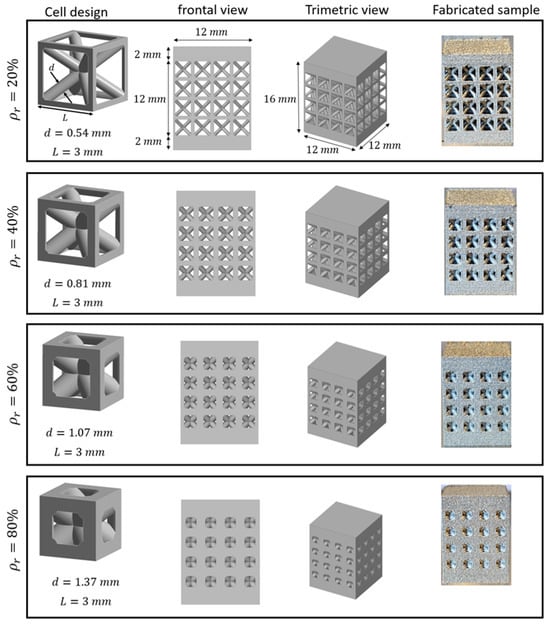 Cell design

frontal view

Trimetric view

Fabricated sample

$\rho_r = 20\%$

$d$

$L$

$d = 0.54\ mm$

$L = 3\ mm$

$12\ mm$

$2\ mm$

$12\ mm$

$2\ mm$

$16\ mm$

$12\ mm$

$12\ mm$

$\rho_r = 40\%$

$d = 0.81\ mm$

$L = 3\ mm$

$\rho_r = 60\%$

$d = 1.07\ mm$

$L = 3\ mm$

$\rho_r = 80\%$

$d = 1.37\ mm$

$L = 3\ mm$