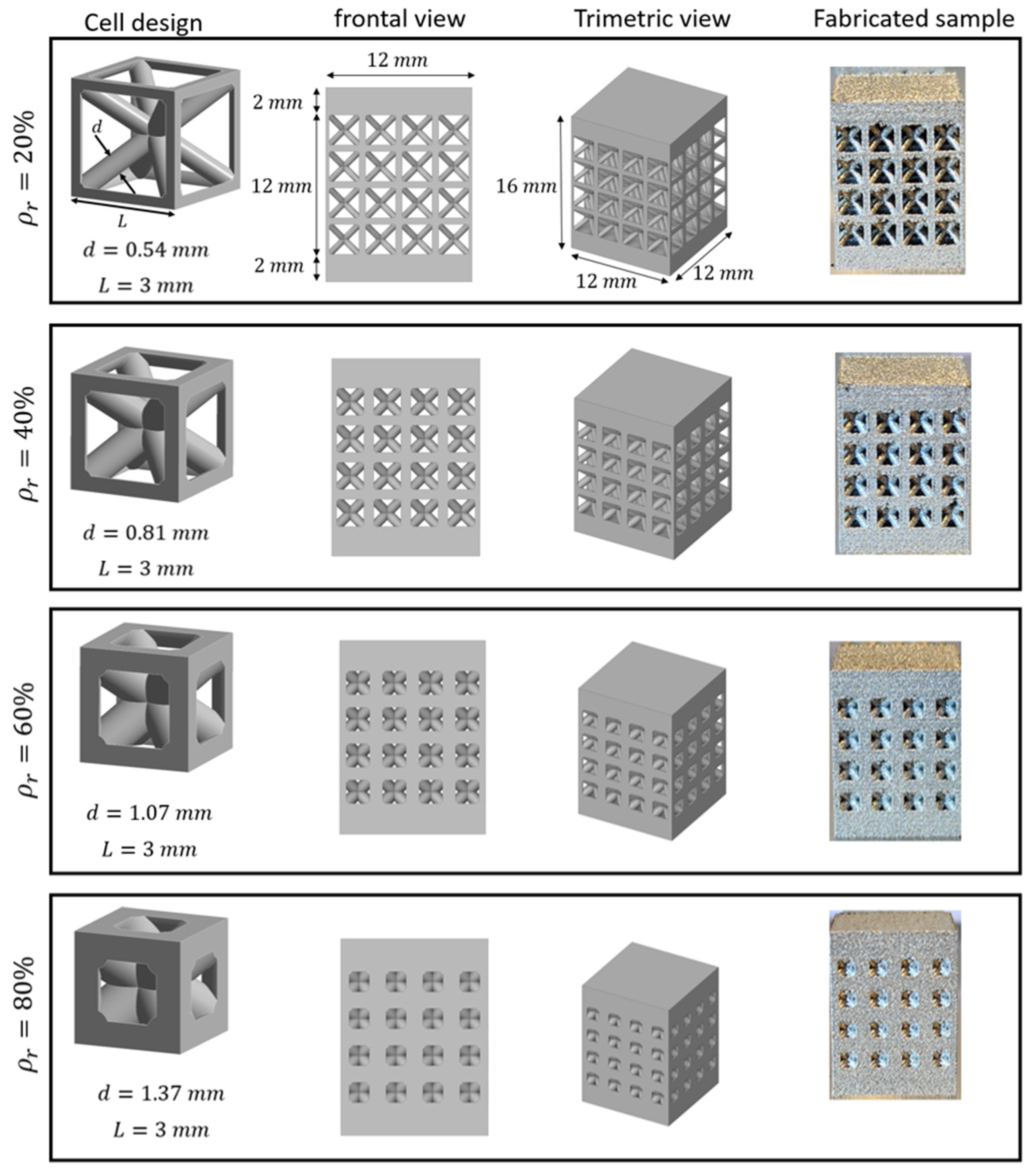 Cell design

frontal view

Trimetric view

Fabricated sample

$\rho_r = 20\%$

$d$

$L$

$d = 0.54\ mm$

$L = 3\ mm$

$12\ mm$

$2\ mm$

$12\ mm$

$2\ mm$

$16\ mm$

$12\ mm$

$12\ mm$

$\rho_r = 40\%$

$d = 0.81\ mm$

$L = 3\ mm$

$\rho_r = 60\%$

$d = 1.07\ mm$

$L = 3\ mm$

$\rho_r = 80\%$

$d = 1.37\ mm$

$L = 3\ mm$