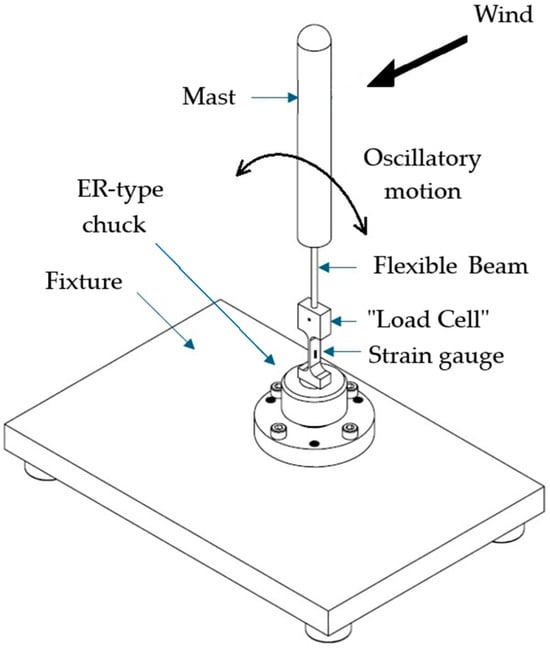 Wind

Mast

Oscillatory motion

ER-type chuck

Flexible Beam

Fixture

"Load Cell"

Strain gauge