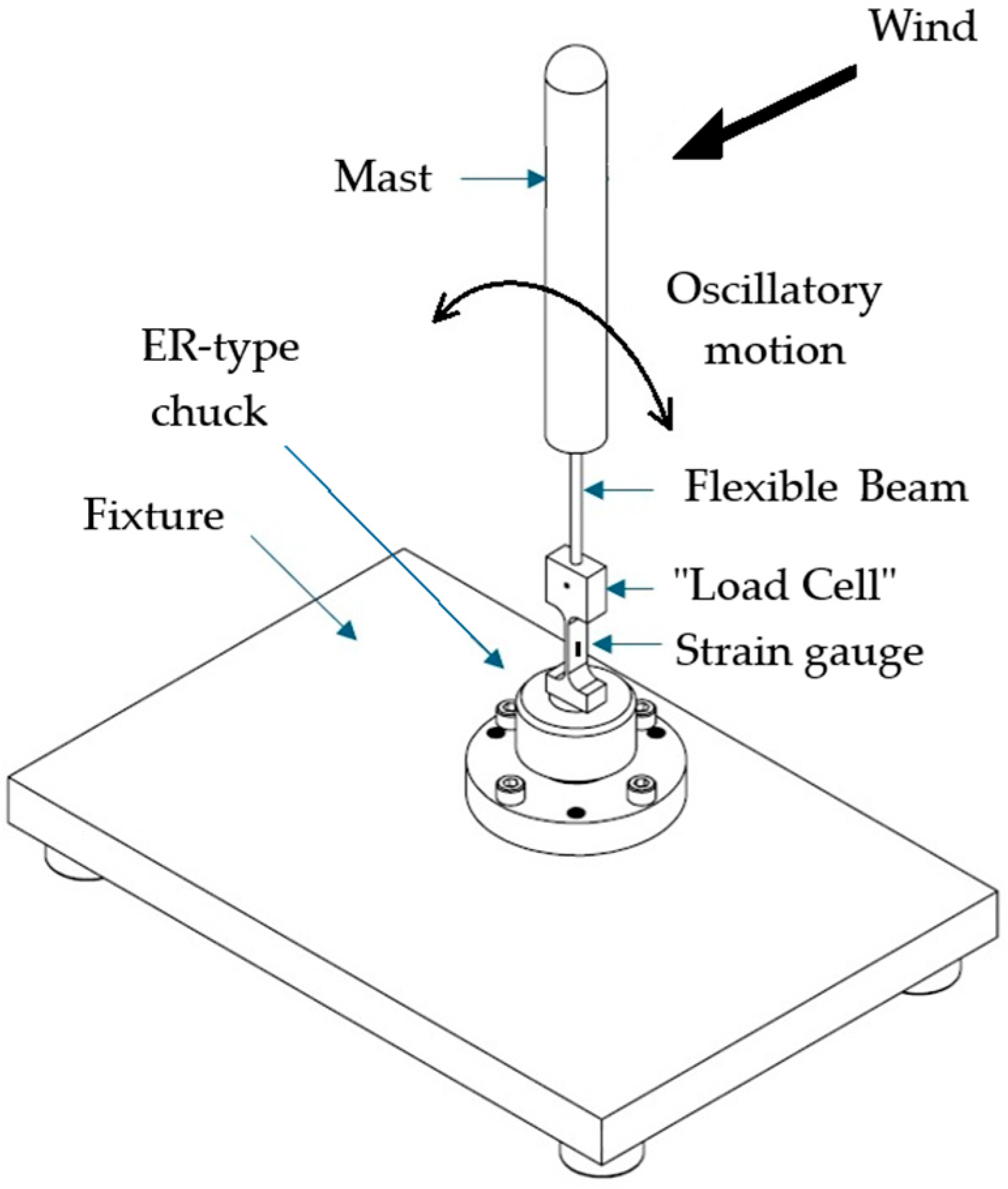 Wind

Mast

Oscillatory motion

ER-type chuck

Flexible Beam

Fixture

"Load Cell"

Strain gauge