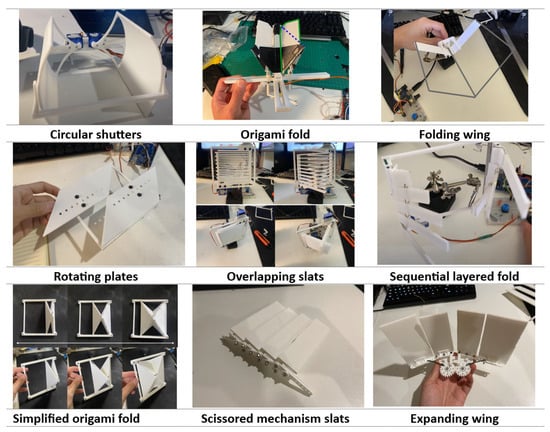 Circular shutters

Origami fold

Folding wing

Rotating plates

Overlapping slats

Sequential layered fold

Simplified origami fold

Scissored mechanism slats

Expanding wing