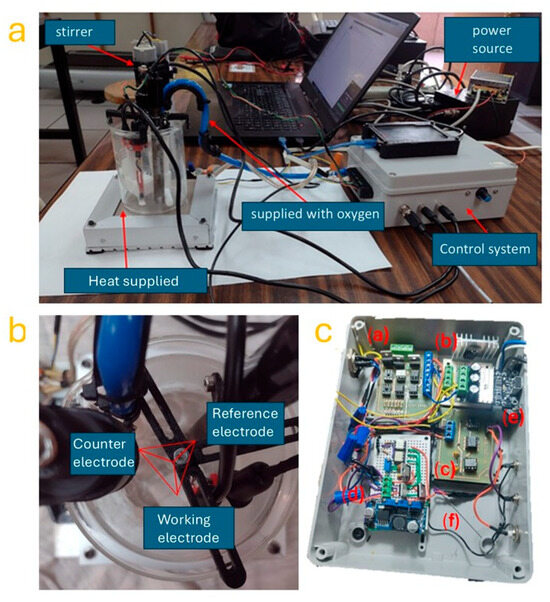 a

stirrer

power source

supplied with oxygen

Control system

Heat supplied

b

Reference electrode

Counter electrode

Working electrode

c

(a)

(b)

(e)

(c)

(d)

(f)