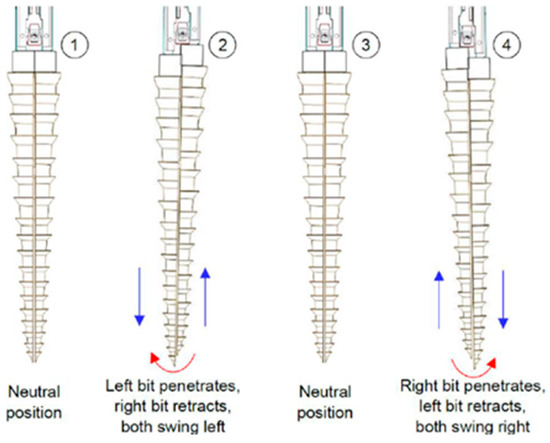 1

2

3

4

Neutral position

Left bit penetrates, right bit retracts, both swing left

Neutral position

Right bit penetrates, left bit retracts, both swing right