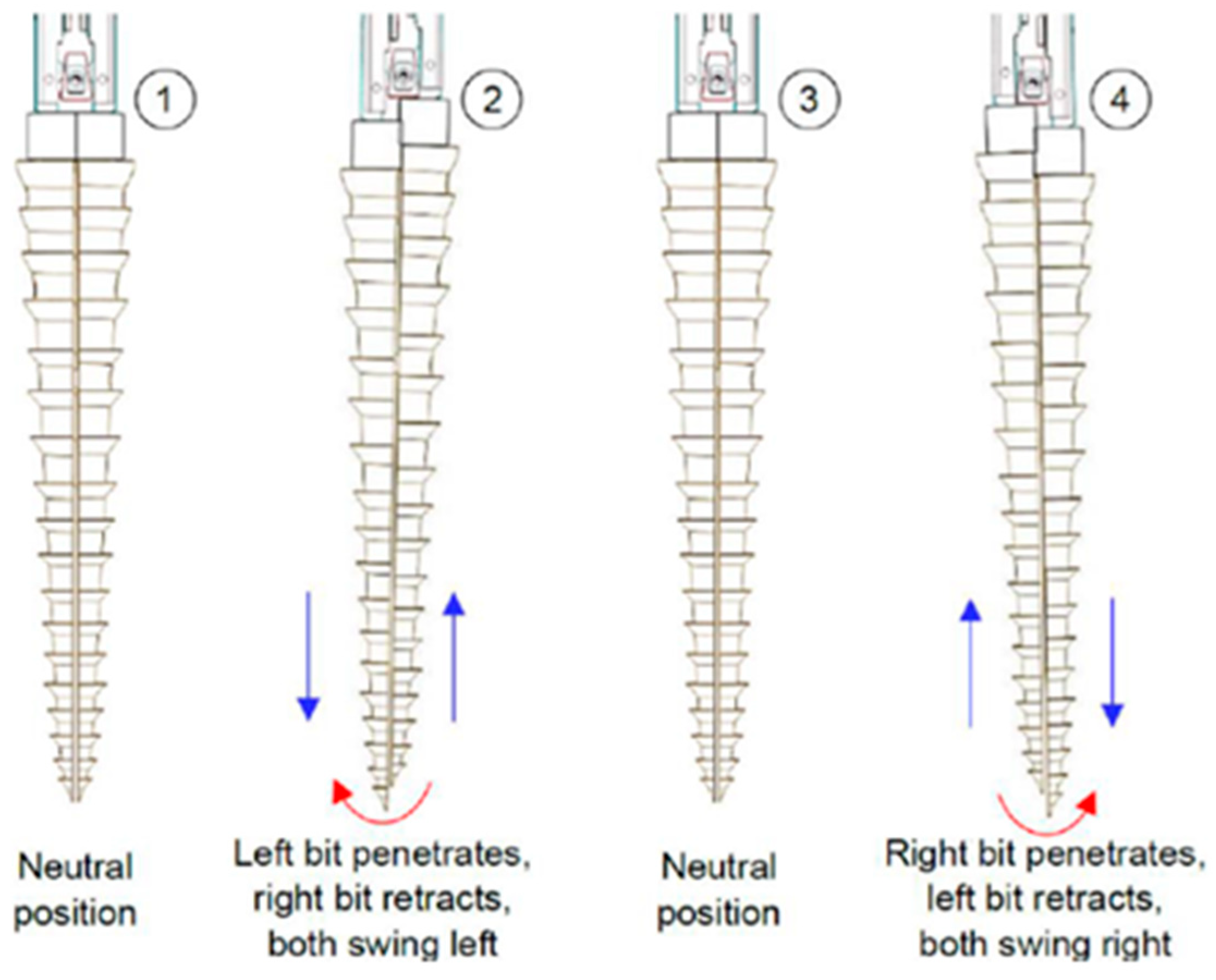 1

2

3

4

Neutral position

Left bit penetrates, right bit retracts, both swing left

Neutral position

Right bit penetrates, left bit retracts, both swing right