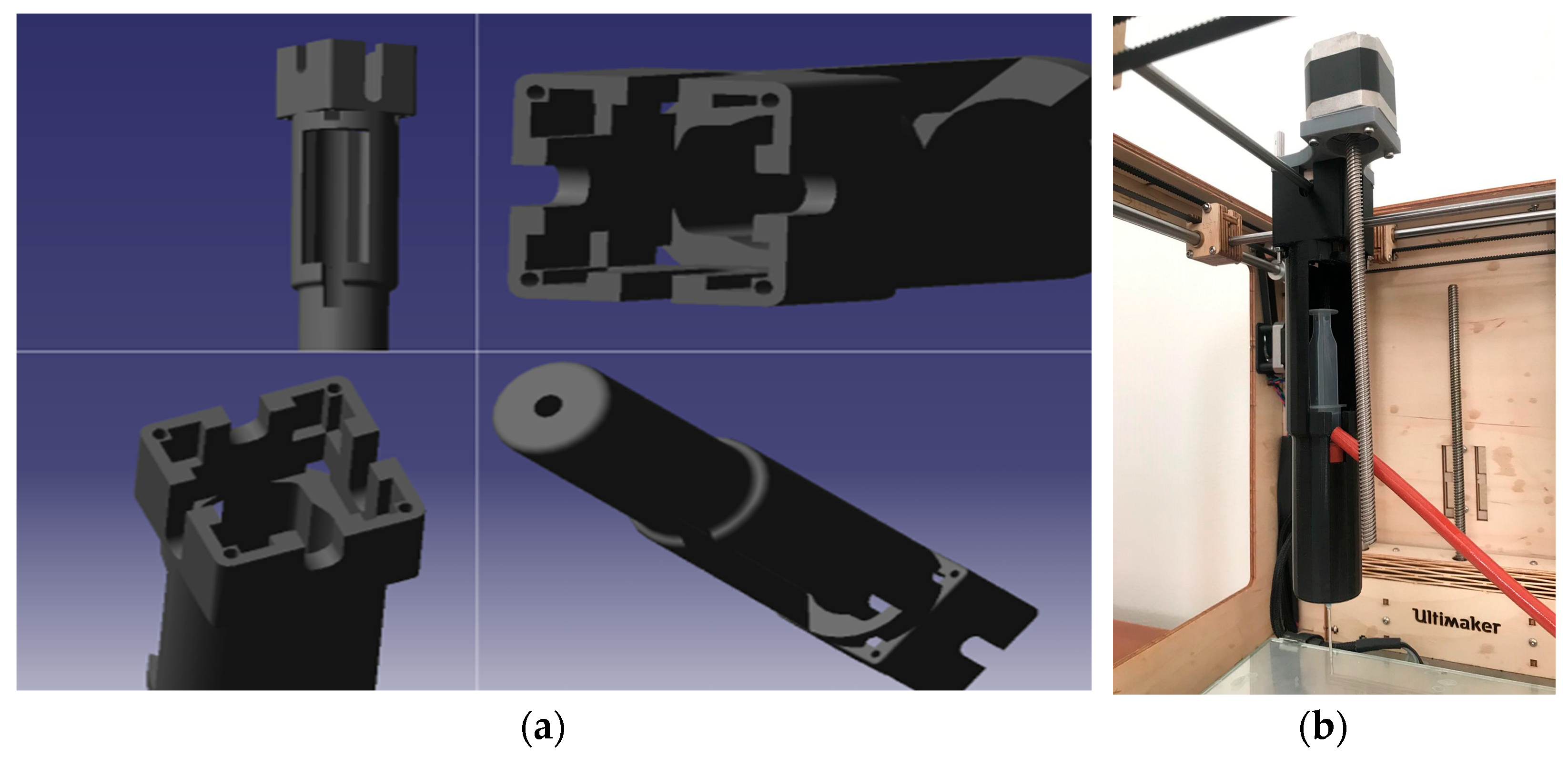 Ultimaker

(a)

(b)