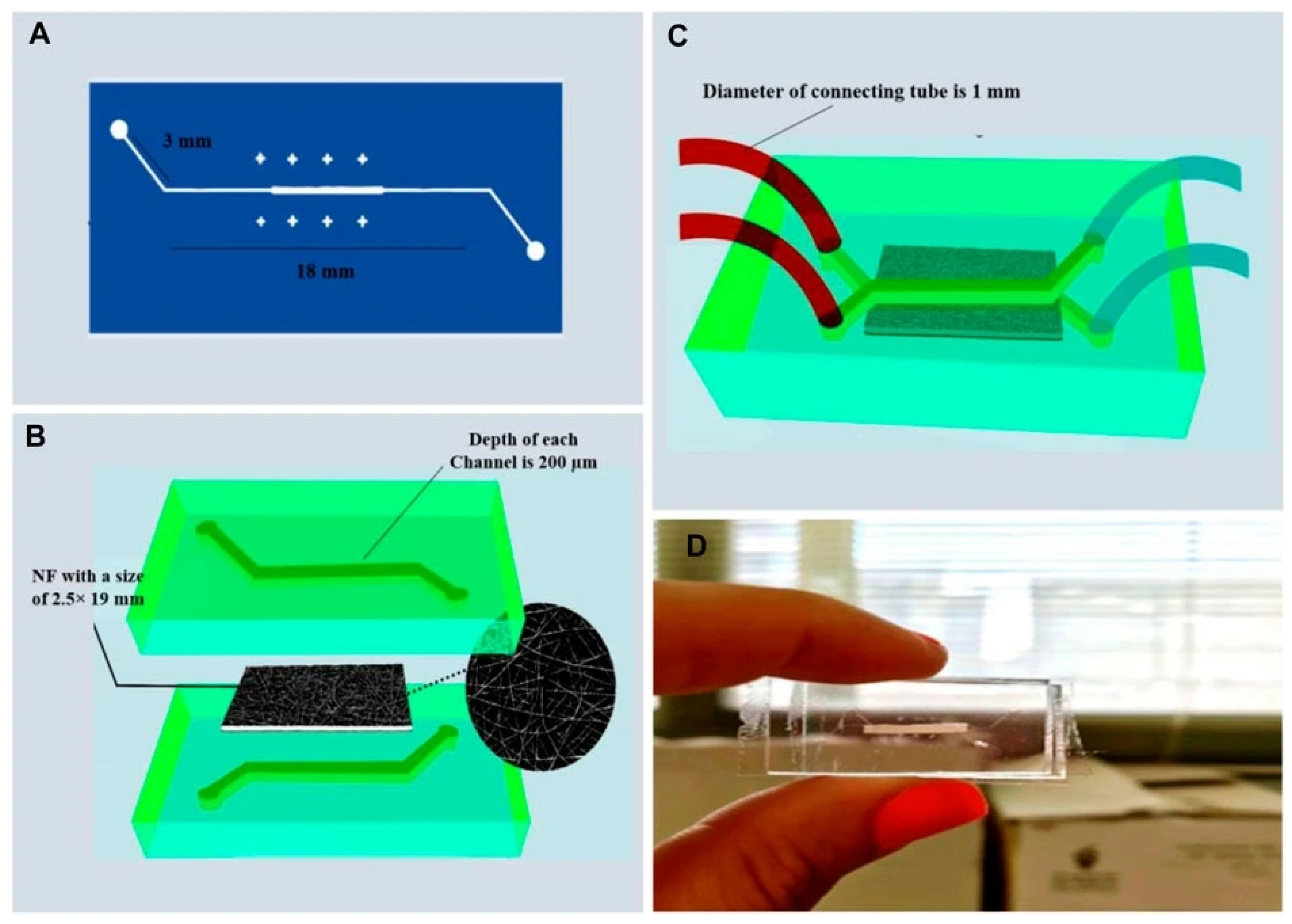 A

3 mm

18 mm

B

Depth of each Channel is 200 µm

NF with a size of 2.5× 19 mm

C

Diameter of connecting tube is 1 mm

D