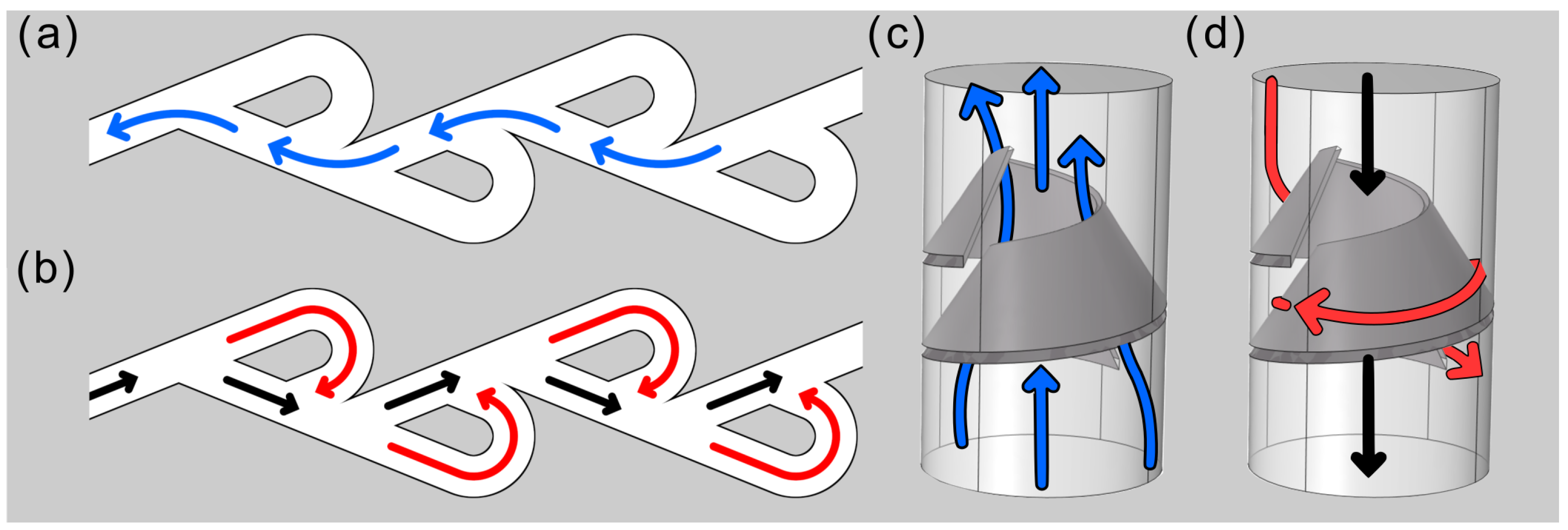 (a)
(b)
(c)
(d)