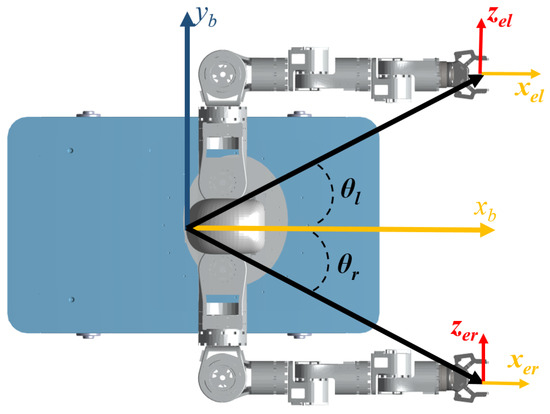 $y_b$

$z_{el}$

$x_{el}$

$\theta_l$

$x_b$

$\theta_r$

$z_{er}$

$x_{er}$