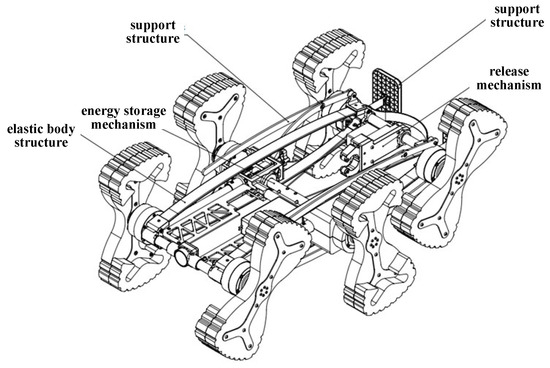 support structure

support structure

release mechanism

energy storage mechanism

elastic body structure