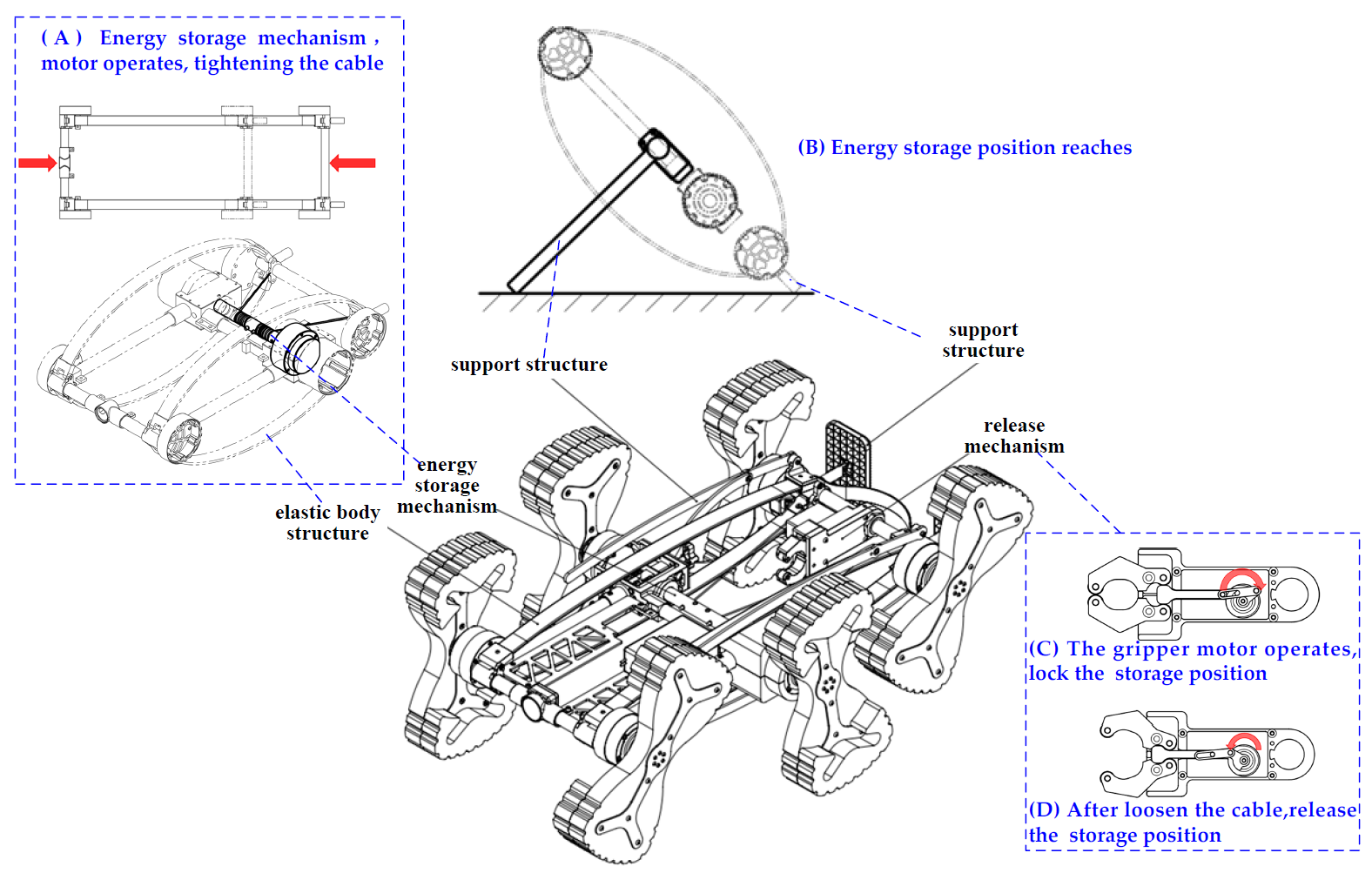 ( A ) Energy storage mechanism , motor operates, tightening the cable

(B) Energy storage position reaches

support structure

support structure

release mechanism

energy storage mechanism

elastic body structure

(C) The gripper motor operates, lock the storage position

(D) After loosen the cable,release the storage position