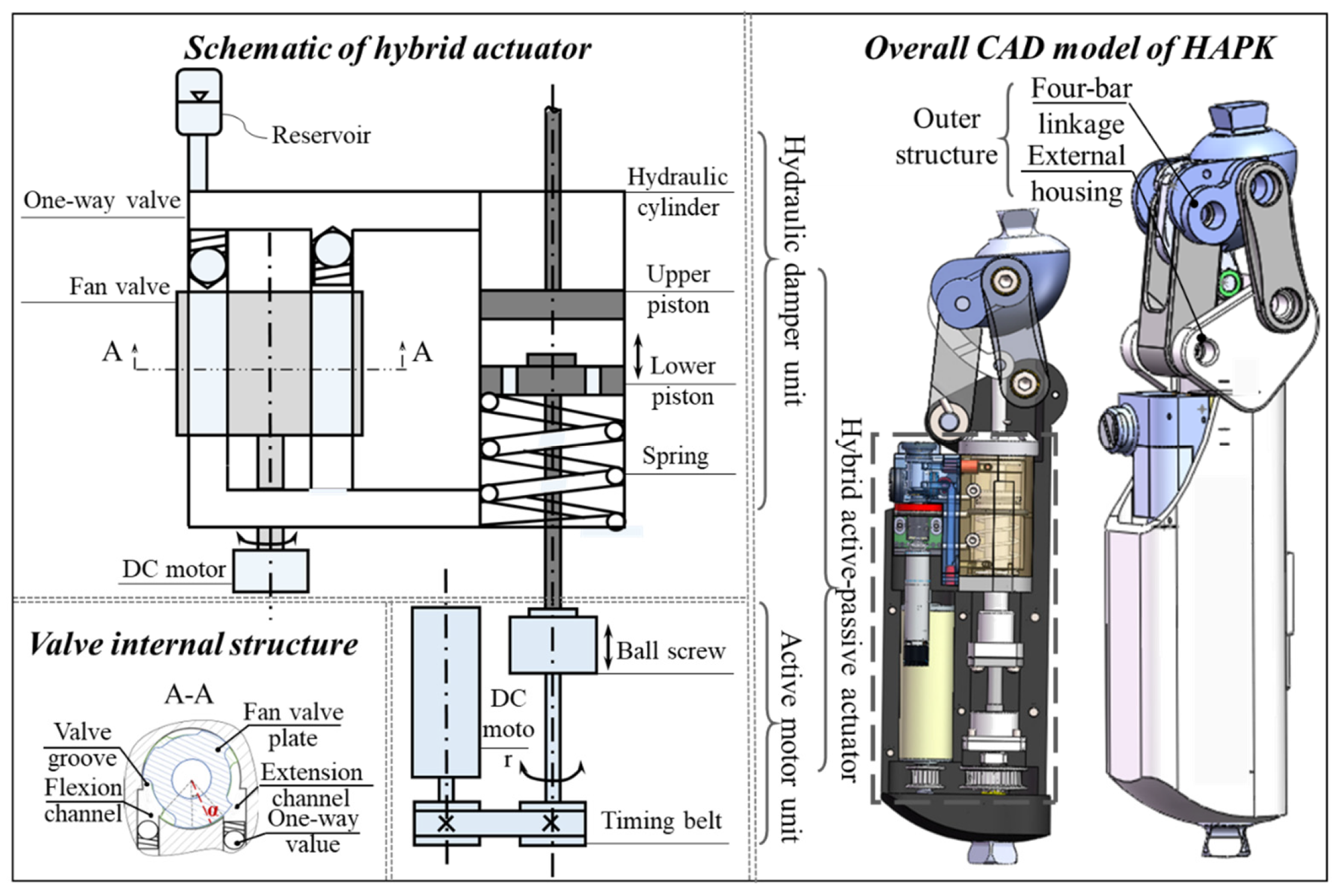 Schematic of hybrid actuator

Reservoir

One-way valve

Fan valve

A

A

Hydraulic cylinder

Upper piston

Lower piston

Spring

DC motor

Hydraulic damper unit

Hybrid active-passive actuator

Active motor unit

Valve internal structure

A-A

Fan valve plate

Valve groove

Flexion channel

Extension channel

One-way value

$\alpha$

DC moto r

Ball screw

Timing belt

Overall CAD model of HAPK

Outer structure

Four-bar linkage

External housing