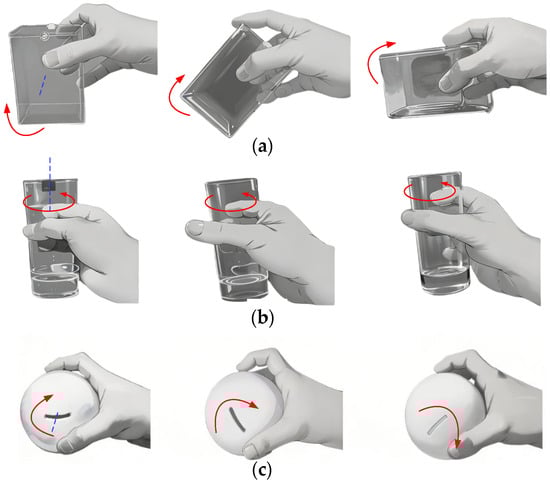 (a)

(b)

(c)