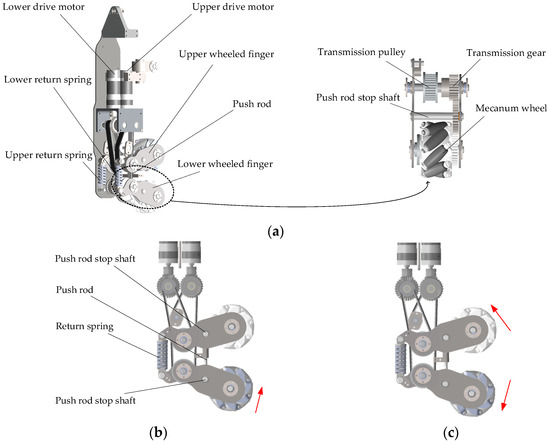 Lower drive motor
Upper drive motor
Upper wheeled finger
Lower return spring
Push rod
Upper return spring
Lower wheeled finger
Transmission pulley
Transmission gear
Push rod stop shaft
Mecanum wheel
(a)
Push rod stop shaft
Push rod
Return spring
Push rod stop shaft
(b)
(c)