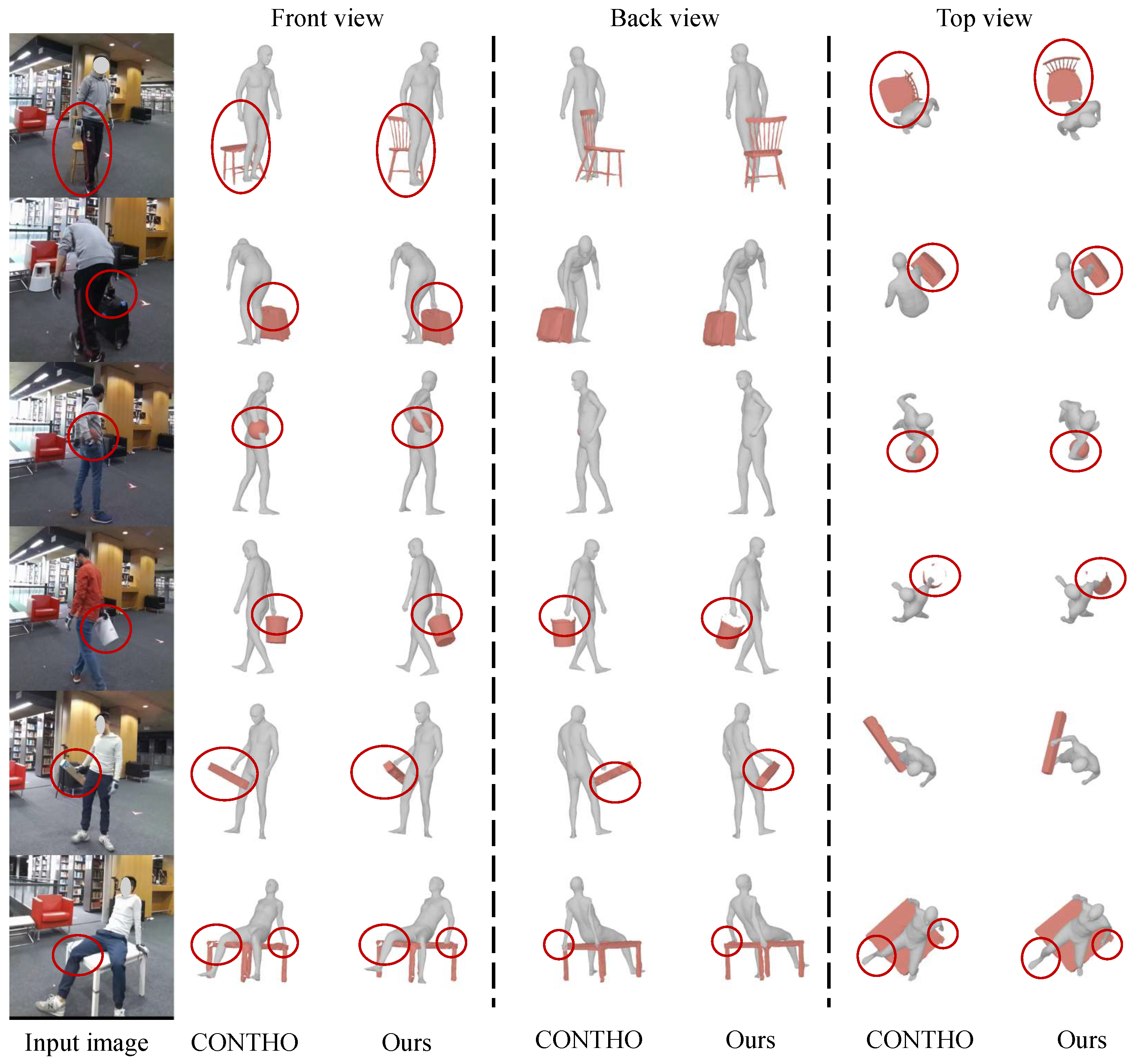 Front view

Back view

Top view

Input image

CONTHO

Ours

CONTHO

Ours

CONTHO

Ours