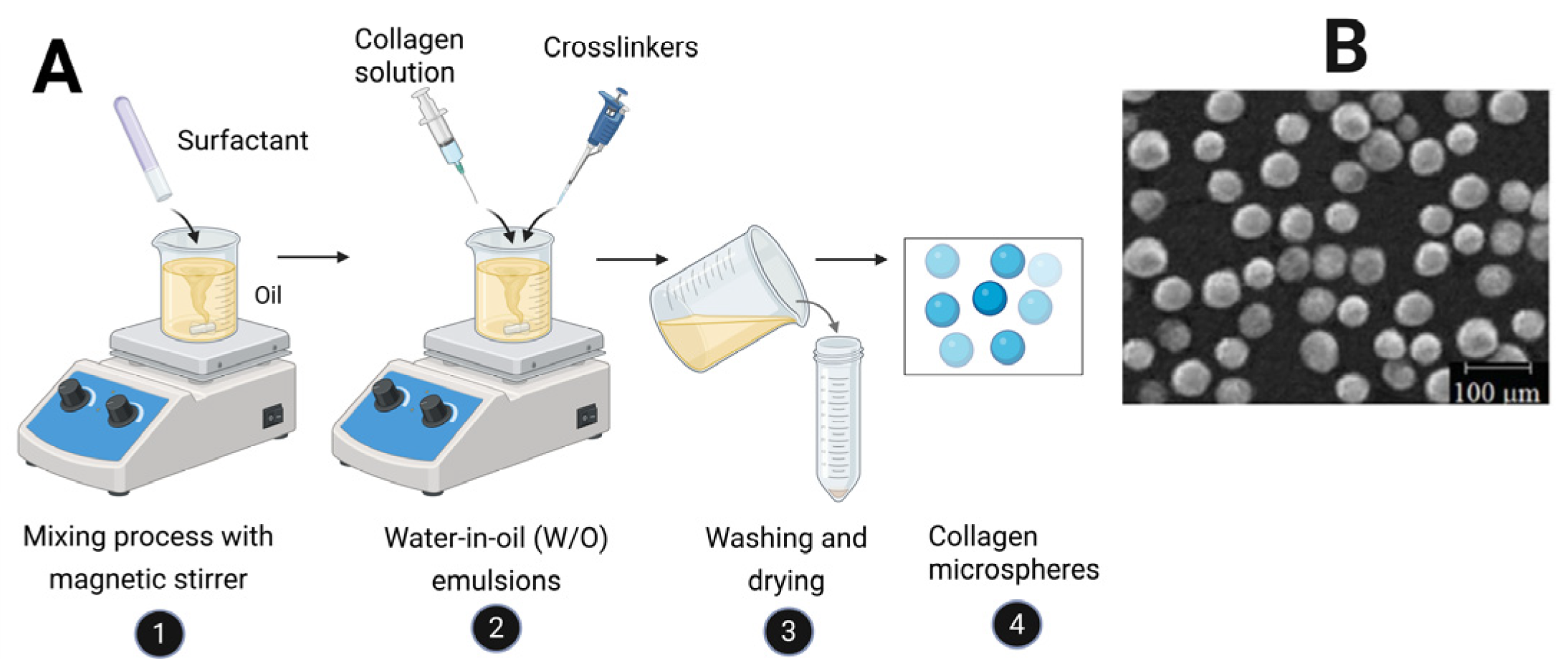 A

Surfactant

Oil

Collagen solution

Crosslinkers

Mixing process with magnetic stirrer

1

Water-in-oil (W/O) emulsions

2

Washing and drying

3

Collagen microspheres

4

B

100 μm