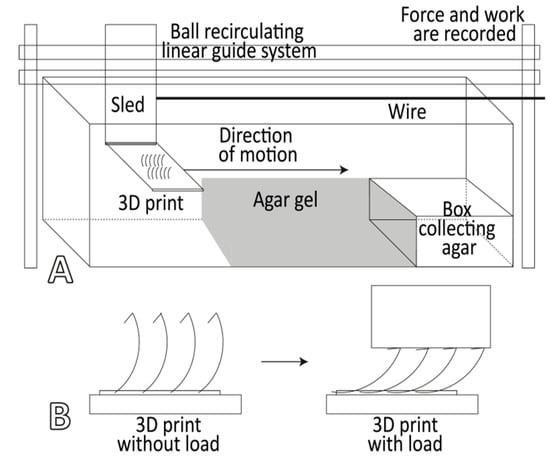 Ball recirculating linear guide system

Force and work are recorded

Sled

Wire

Direction of motion

3D print

Agar gel

Box collecting agar

A

B

3D print without load

3D print with load