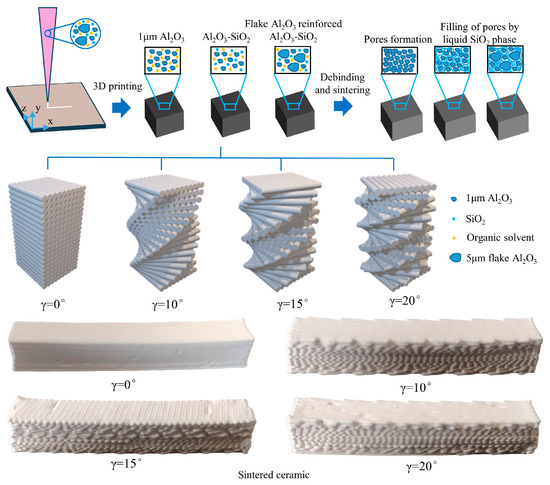 z y x

3D printing

1μm $Al_2O_3$

$Al_2O_3$-$SiO_2$

Flake $Al_2O_3$ reinforced $Al_2O_3$-$SiO_2$

Debinding and sintering

Pores formation

Filling of pores by liquid $SiO_2$ phase

1μm $Al_2O_3$

$SiO_2$

Organic solvent

5μm flake $Al_2O_3$

γ=0°

γ=10°

γ=15°

γ=20°

γ=0°

γ=10°

γ=15°

γ=20°

Sintered ceramic