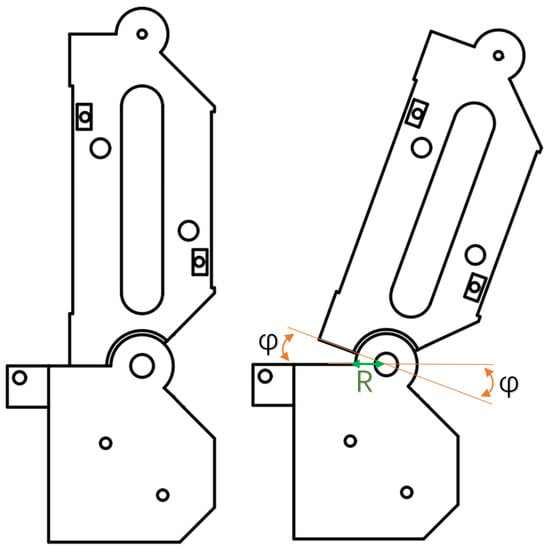 φ
R
φ