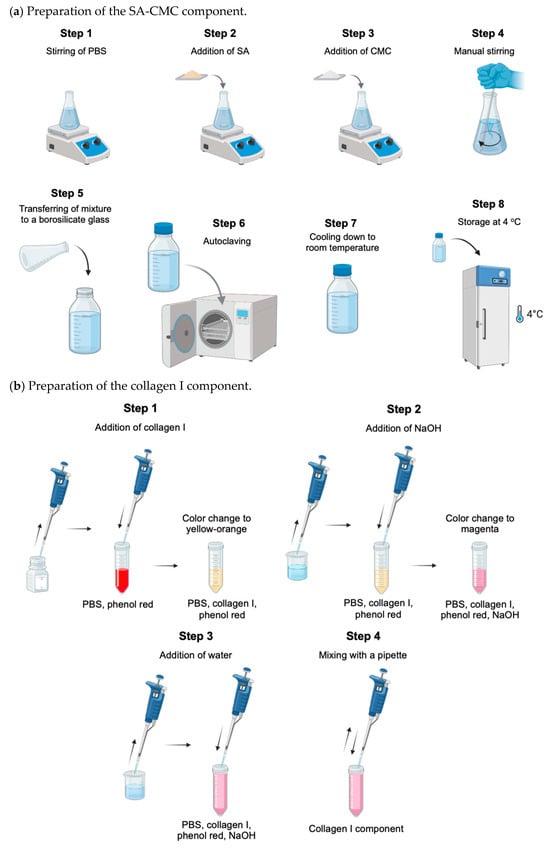 (a) Preparation of the SA-CMC component.

Step 1
Stirring of PBS

Step 2
Addition of SA

Step 3
Addition of CMC

Step 4
Manual stirring

Step 5
Transferring of mixture to a borosilicate glass

Step 6
Autoclaving

Step 7
Cooling down to room temperature

Step 8
Storage at 4 °C

4°C

(b) Preparation of the collagen I component.

Step 1
Addition of collagen I

PBS, phenol red

Color change to yellow-orange

PBS, collagen I, phenol red

Step 2
Addition of NaOH

PBS, collagen I, phenol red

Color change to magenta

PBS, collagen I, phenol red, NaOH

Step 3
Addition of water

PBS, collagen I, phenol red, NaOH

Step 4
Mixing with a pipette

Collagen I component