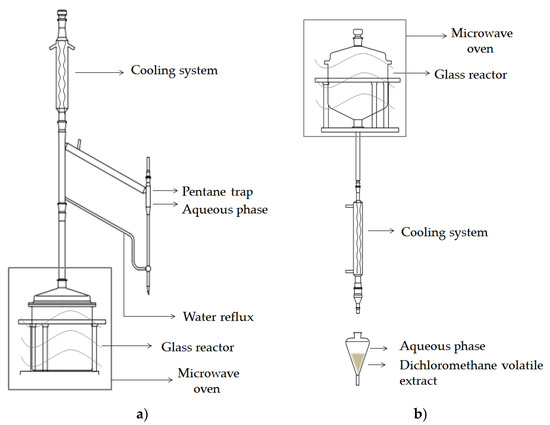 Cooling system

Pentane trap
Aqueous phase

Water reflux

Glass reactor

Microwave oven

a)

Microwave oven

Glass reactor

Cooling system

Aqueous phase
Dichloromethane volatile extract

b)