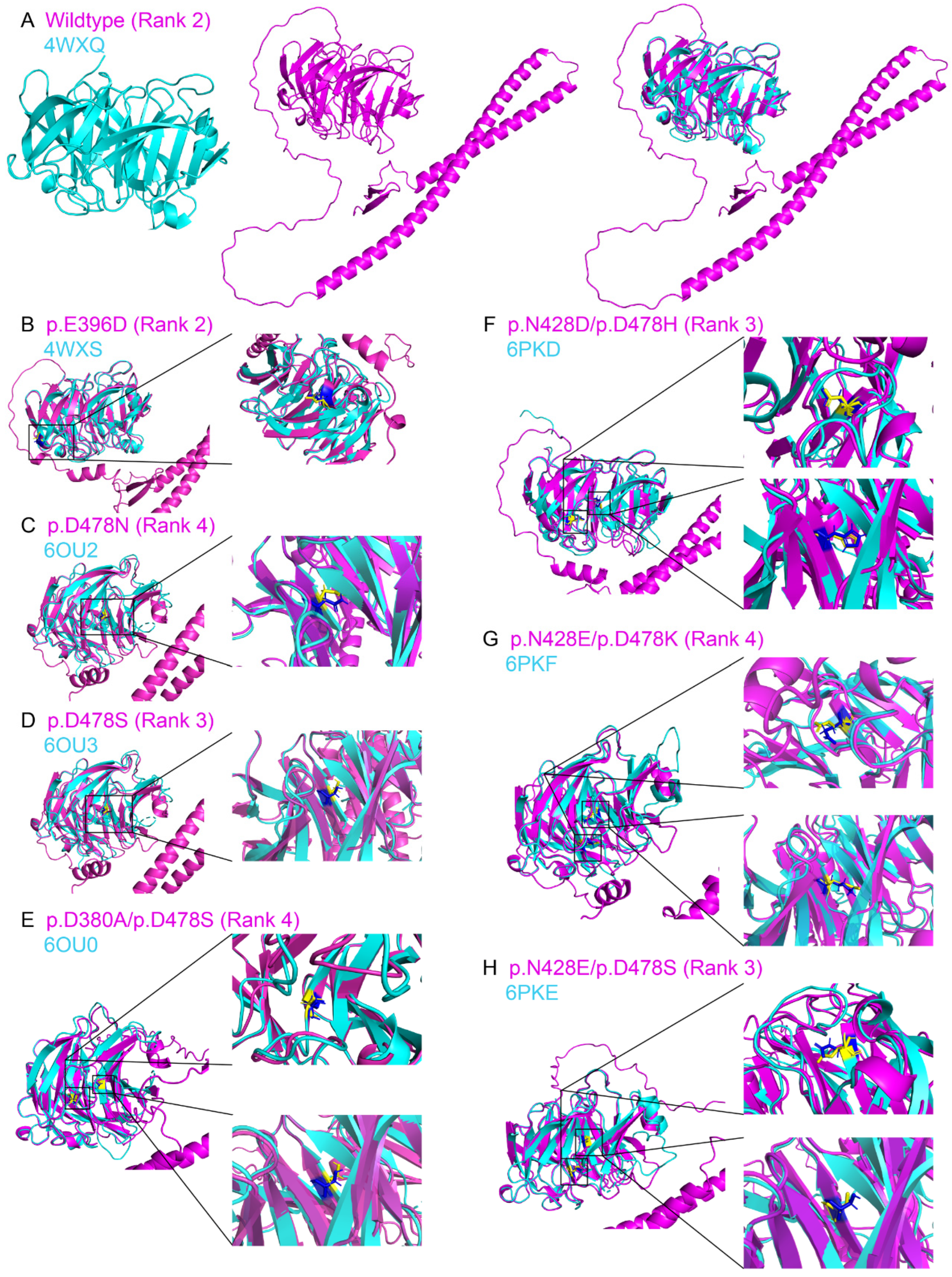 A Wildtype (Rank 2)
4WXQ

B p.E396D (Rank 2)
4WXS

C p.D478N (Rank 4)
6OU2

D p.D478S (Rank 3)
6OU3

E p.D380A/p.D478S (Rank 4)
6OU0

F p.N428D/p.D478H (Rank 3)
6PKD

G p.N428E/p.D478K (Rank 4)
6PKF

H p.N428E/p.D478S (Rank 3)
6PKE