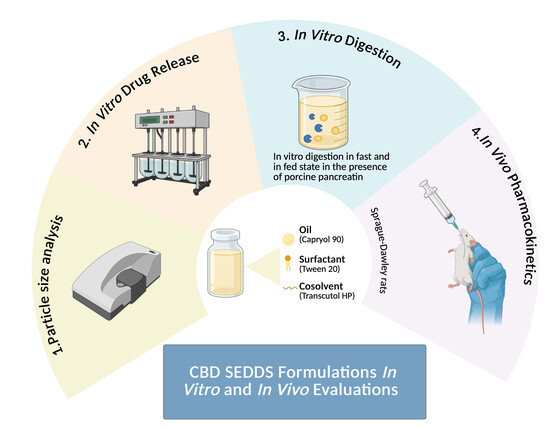 1.Particle size analysis

2. In Vitro Drug Release

3. In Vitro Digestion

In vitro digestion in fast and in fed state in the presence of porcine pancreatin

4.In Vivo Pharmacokinetics

Sprague-Dawley rats

Oil
(Capryol 90)

Surfactant
(Tween 20)

Cosolvent
(Transcutol HP)

CBD SEDDS Formulations In Vitro and In Vivo Evaluations