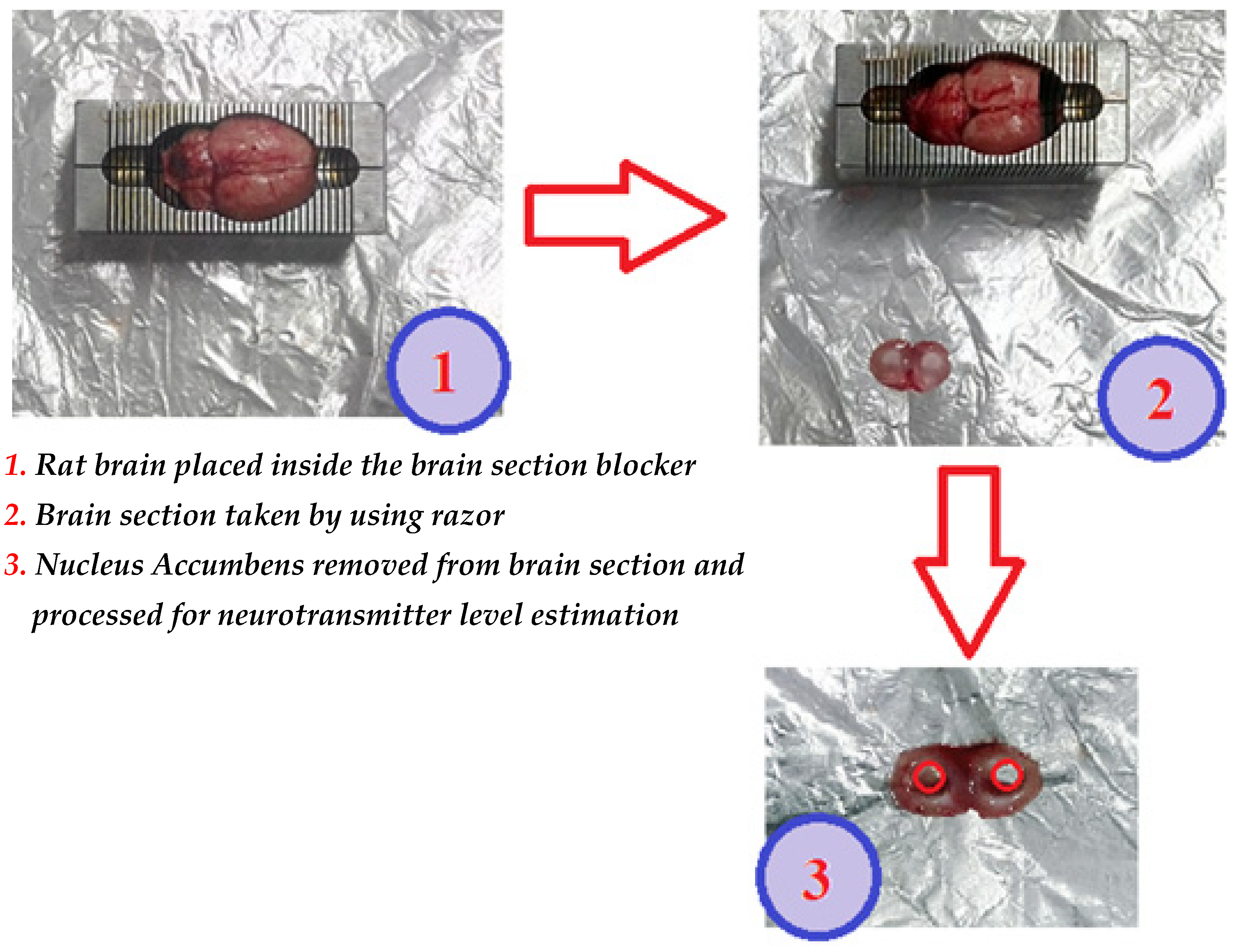 1

2

1. Rat brain placed inside the brain section blocker

2. Brain section taken by using razor

3. Nucleus Accumbens removed from brain section and processed for neurotransmitter level estimation

3