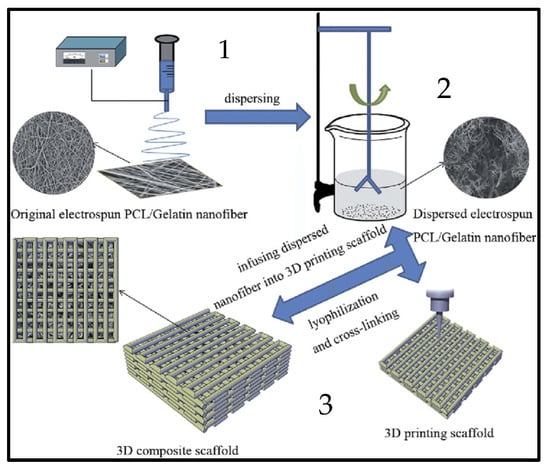 1

dispersing

2

Original electrospun PCL/Gelatin nanofiber

Dispersed electrospun PCL/Gelatin nanofiber

infusing dispersed nanofiber into 3D printing scaffold

lyophilization and cross-linking

3

3D composite scaffold

3D printing scaffold