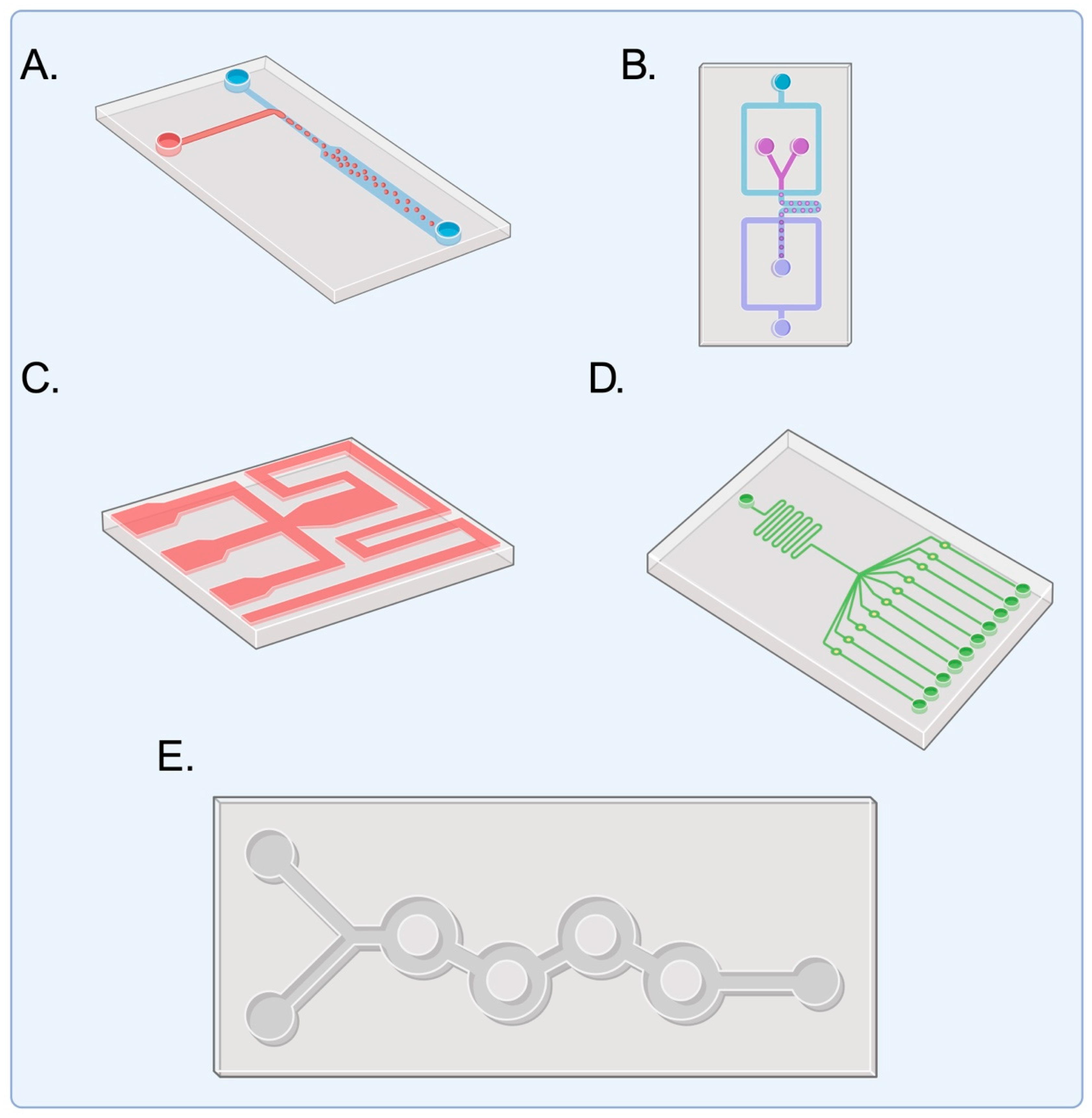 A.

B.

C.

D.

E.