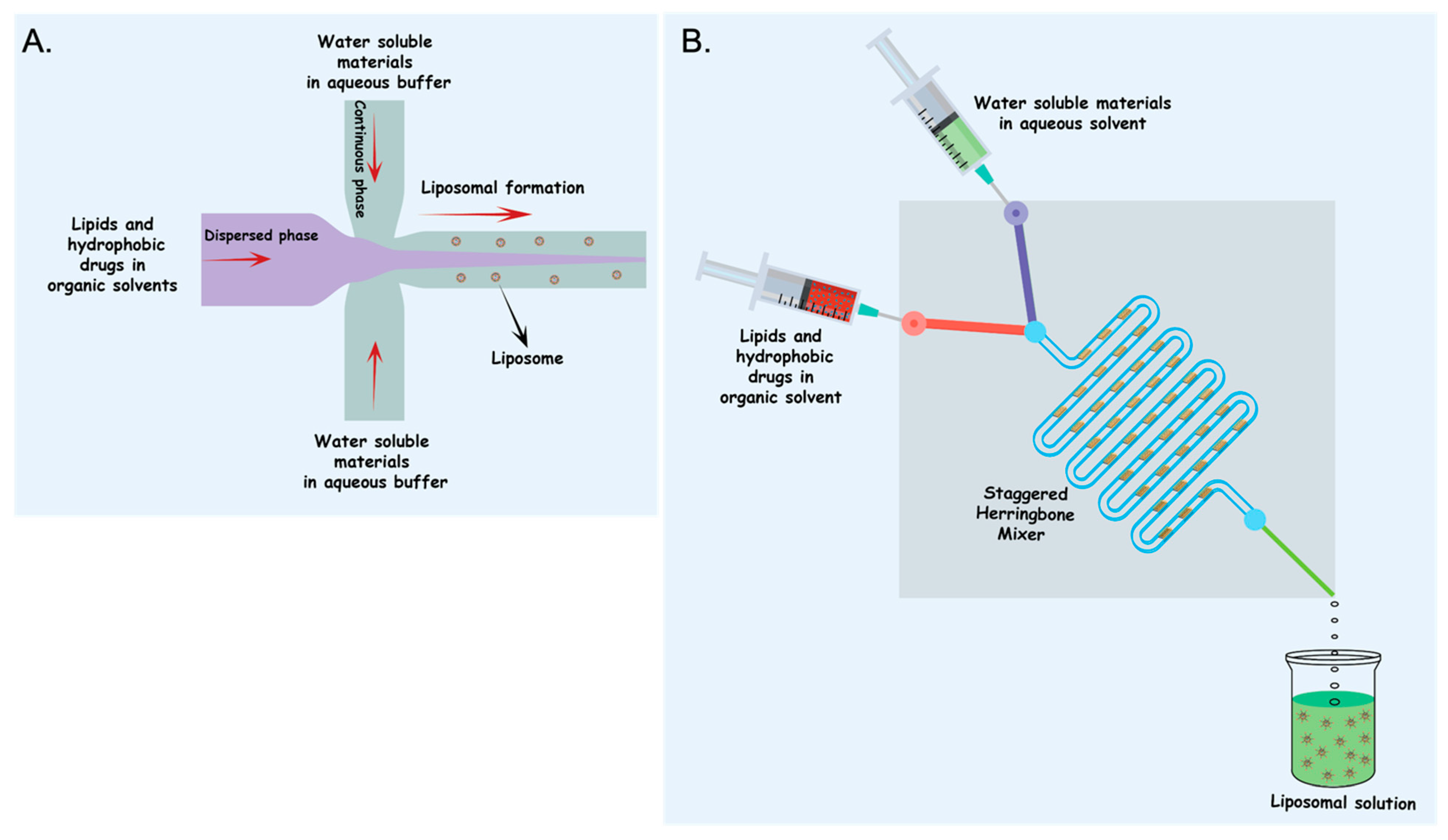 A.

Water soluble materials in aqueous buffer

Continuous phase

Liposomal formation

Lipids and hydrophobic drugs in organic solvents

Dispersed phase

Liposome

Water soluble materials in aqueous buffer

B.

Water soluble materials in aqueous solvent

Lipids and hydrophobic drugs in organic solvent

Staggered Herringbone Mixer

Liposomal solution