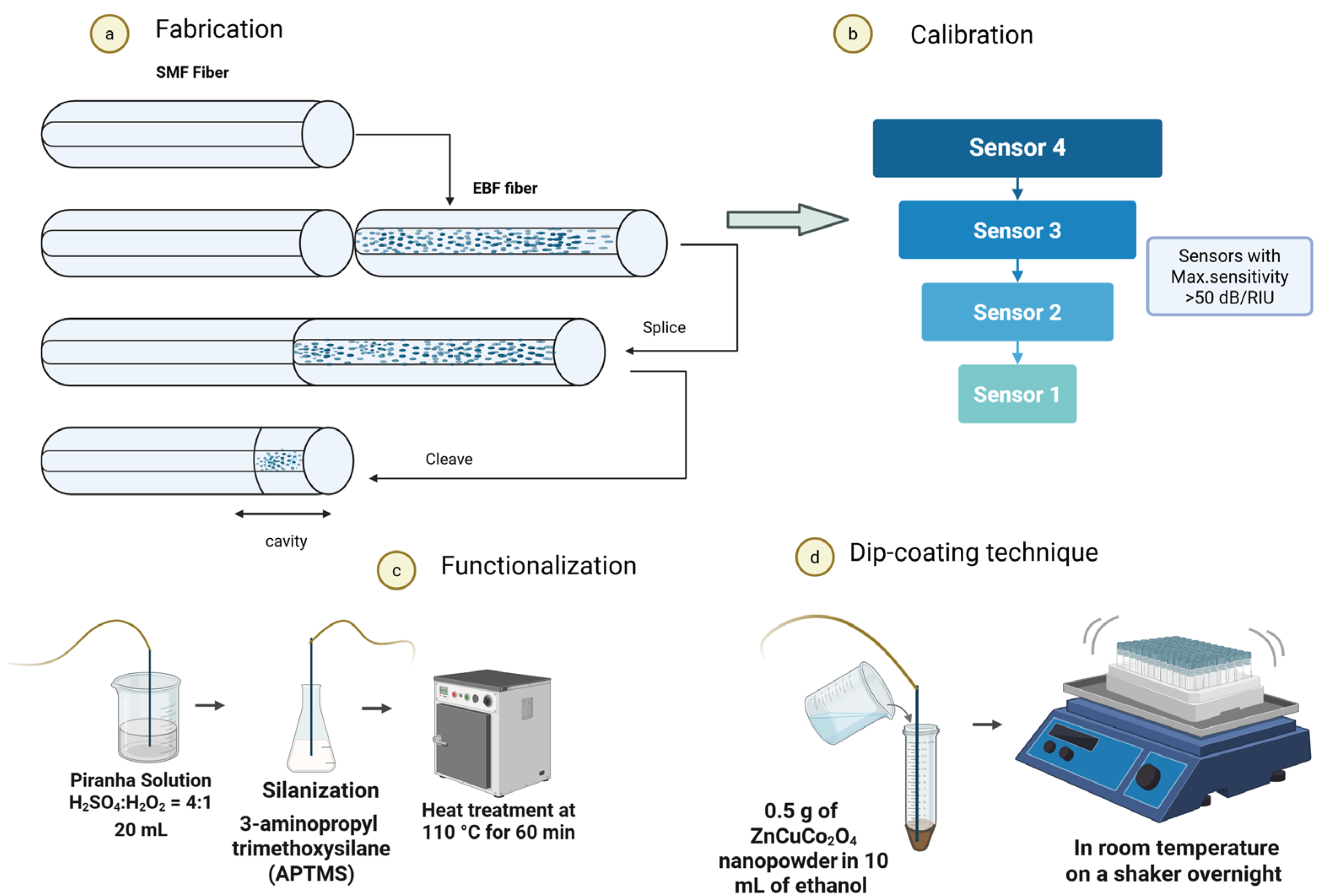 a Fabrication

SMF Fiber

EBF fiber

Splice

Cleave

cavity

b Calibration

Sensor 4

Sensor 3

Sensor 2

Sensor 1

Sensors with Max.sensitivity >50 dB/RIU

c Functionalization

Piranha Solution $H_2SO_4$:$H_2O_2$ = 4:1 20 mL

Silanization

3-aminopropyl trimethoxysilane (APTMS)

Heat treatment at 110 °C for 60 min

d Dip-coating technique

0.5 g of $ZnCuCo_2O_4$ nanopowder in 10 mL of ethanol

In room temperature on a shaker overnight